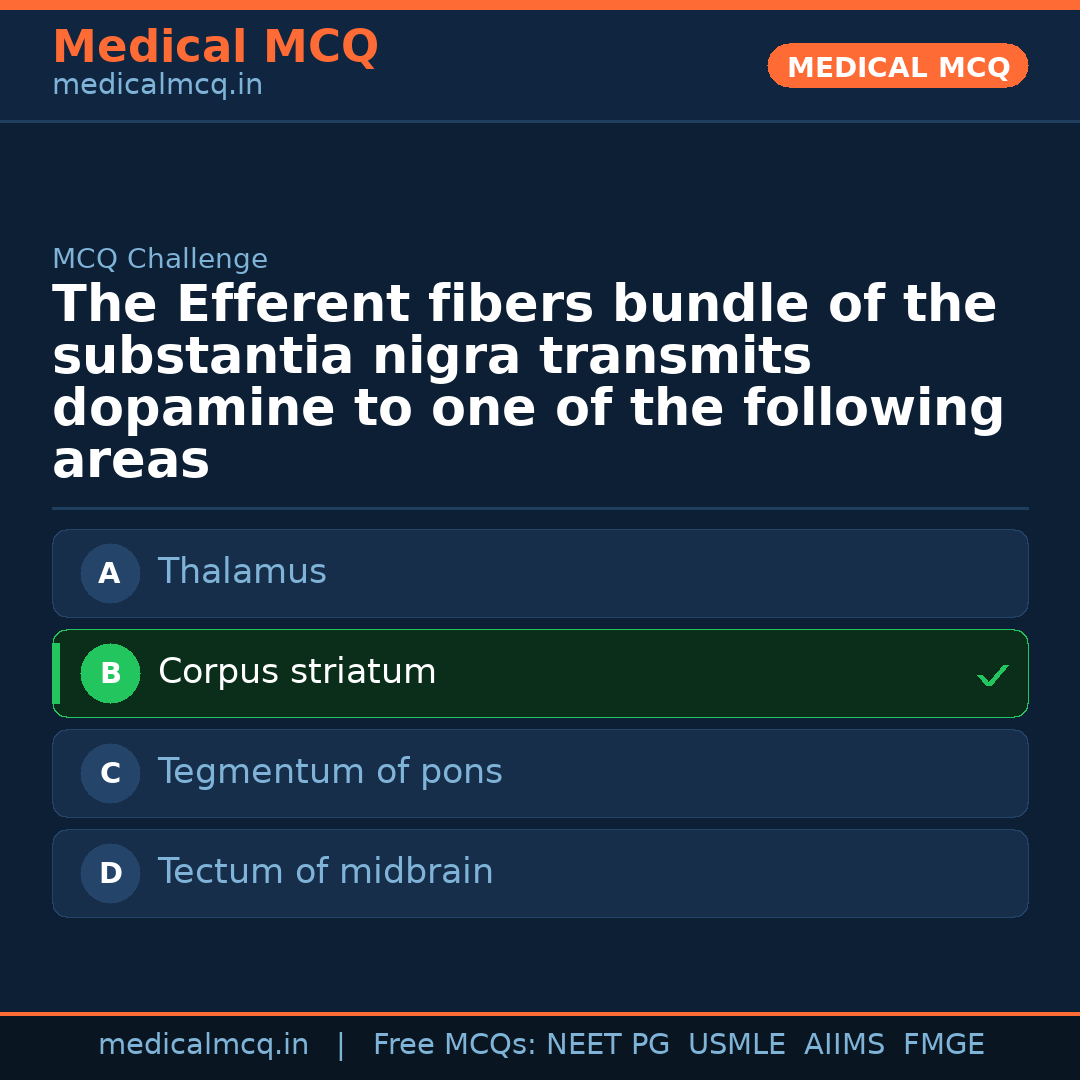 Medical MCQ
medicalmcq.in

MEDICAL MCQ

MCQ Challenge

The Efferent fibers bundle of the substantia nigra transmits dopamine to one of the following areas

A Thalamus

B Corpus striatum ✓

C Tegmentum of pons

D Tectum of midbrain

medicalmcq.in | Free MCQs: NEET PG USMLE AIIMS FMGE