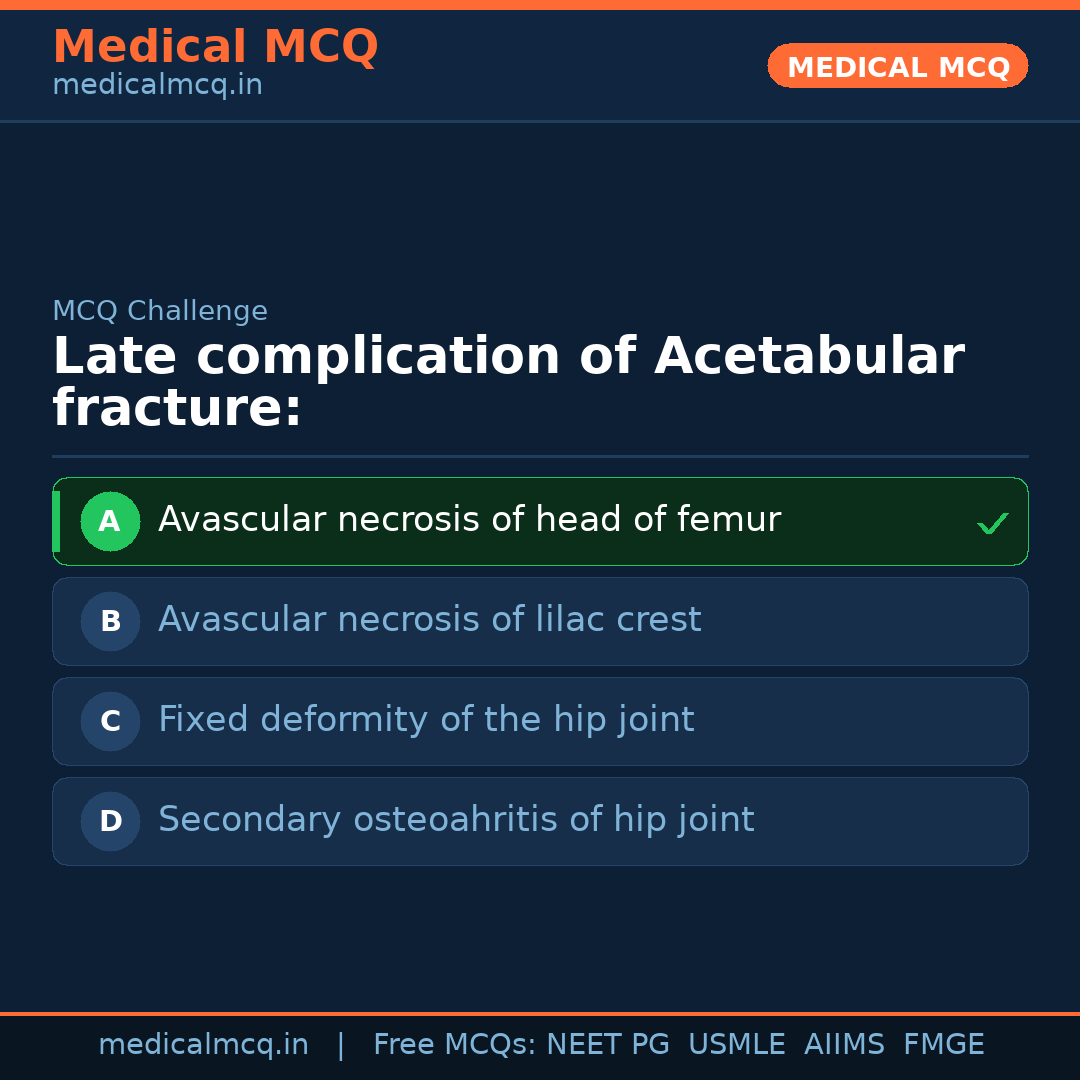 Medical MCQ
medicalmcq.in

MEDICAL MCQ

MCQ Challenge

Late complication of Acetabular fracture:

A Avascular necrosis of head of femur ✓

B Avascular necrosis of lilac crest

C Fixed deformity of the hip joint

D Secondary osteoahritis of hip joint

medicalmcq.in | Free MCQs: NEET PG USMLE AIIMS FMGE