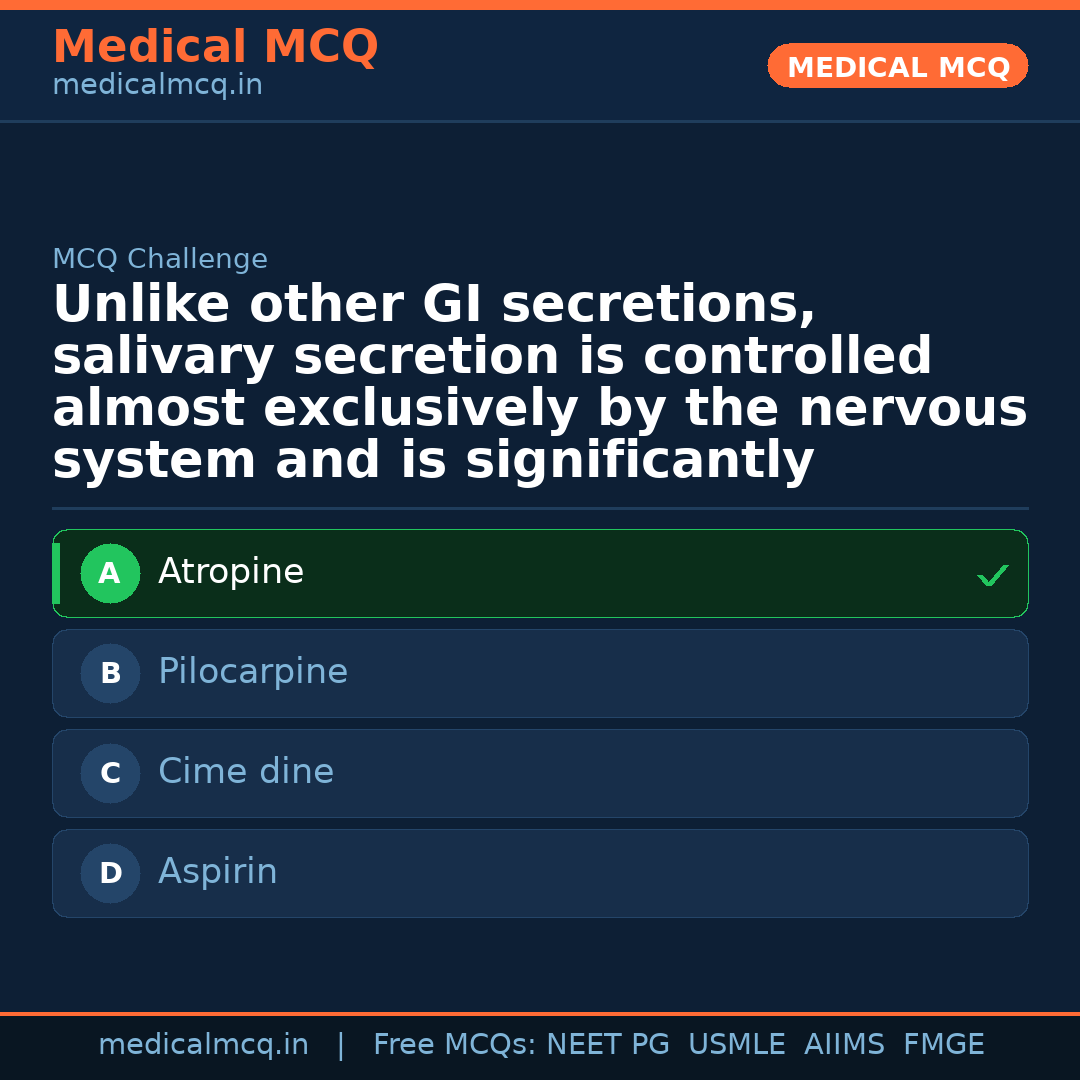 Medical MCQ
medicalmcq.in

MEDICAL MCQ

MCQ Challenge

Unlike other GI secretions, salivary secretion is controlled almost exclusively by the nervous system and is significantly

A Atropine ✓

B Pilocarpine

C Cime dine

D Aspirin

medicalmcq.in | Free MCQs: NEET PG USMLE AIIMS FMGE