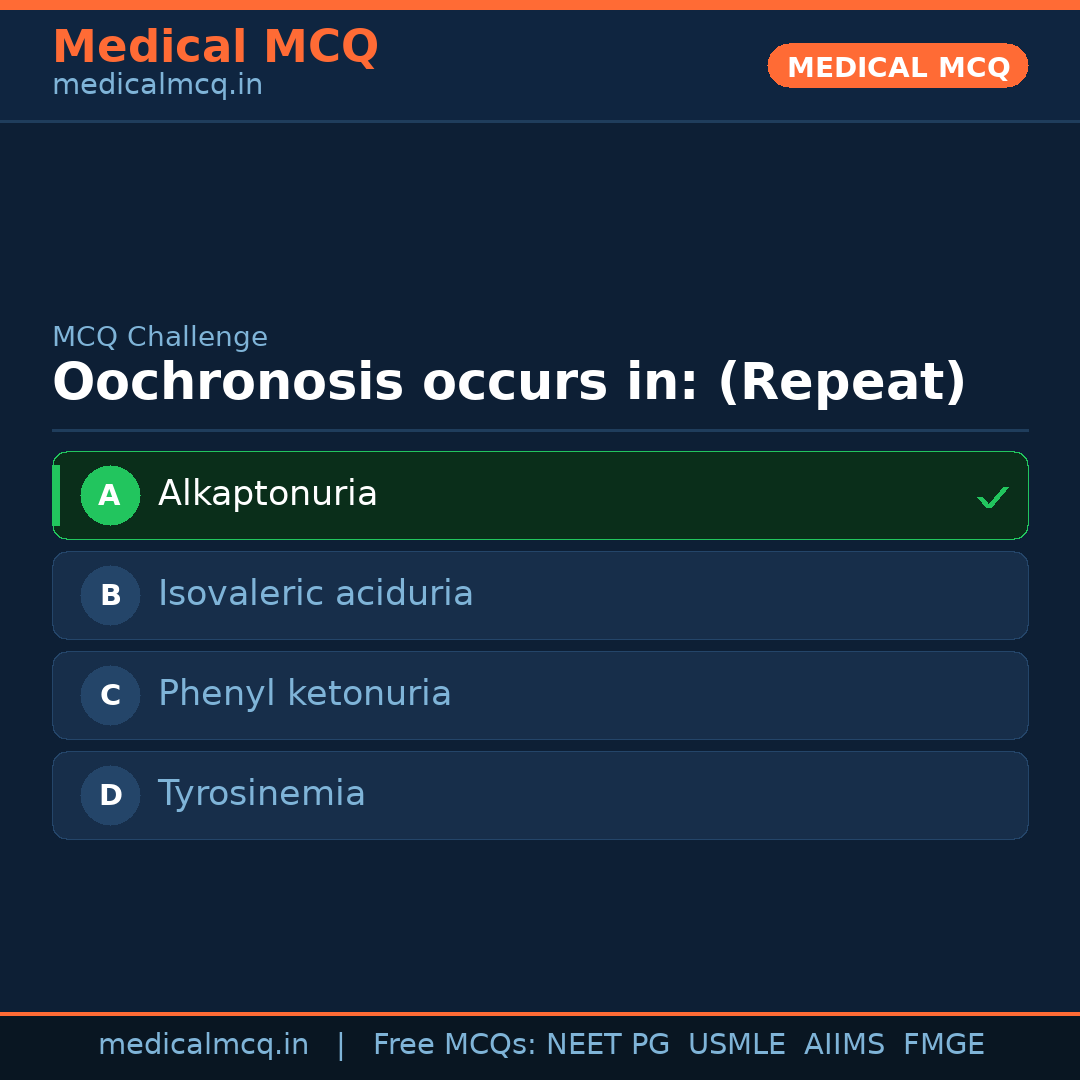 Medical MCQ
medicalmcq.in

MEDICAL MCQ

MCQ Challenge

Oochronosis occurs in: (Repeat)

A Alkaptonuria ✓

B Isovaleric aciduria

C Phenyl ketonuria

D Tyrosinemia

medicalmcq.in | Free MCQs: NEET PG USMLE AIIMS FMGE