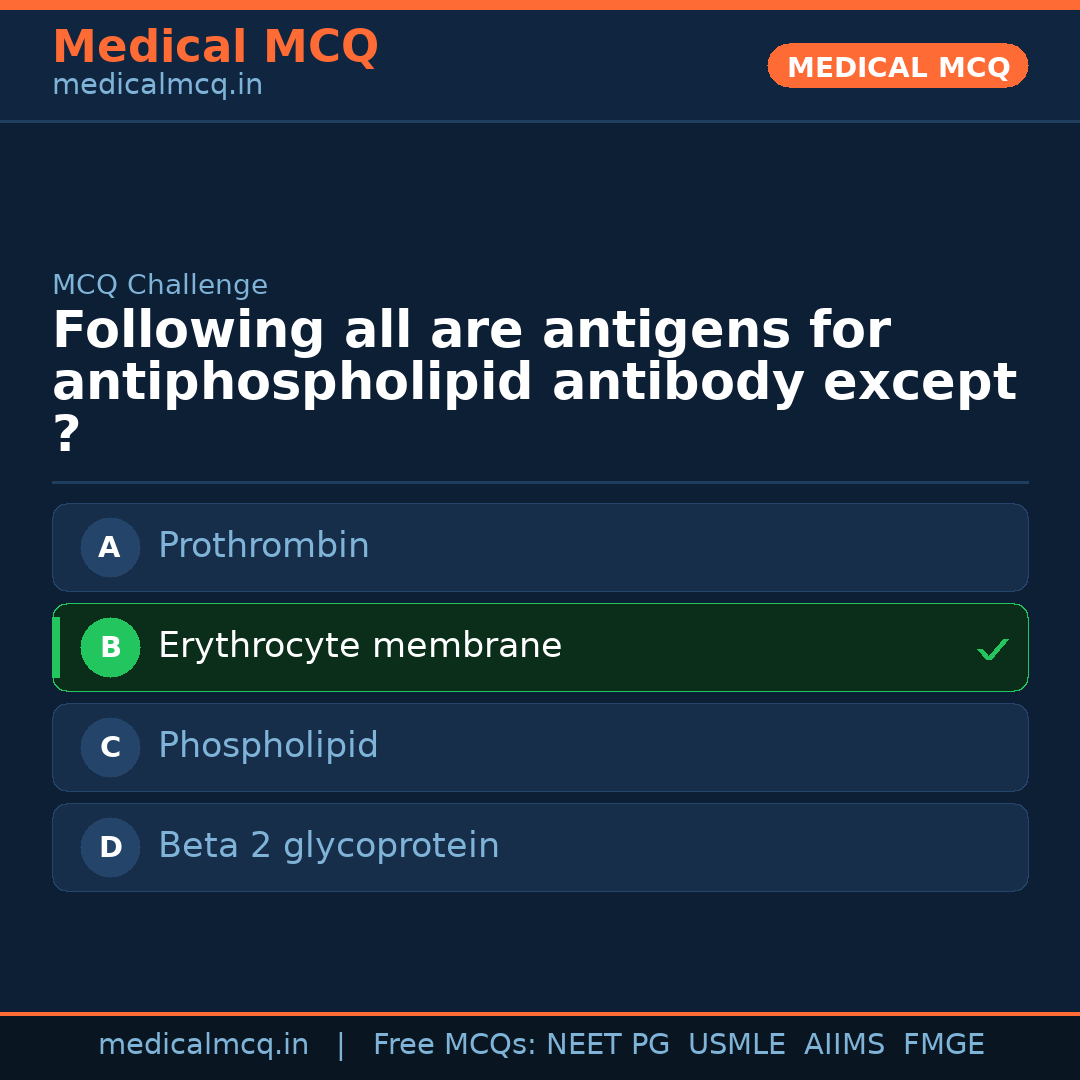 Medical MCQ
medicalmcq.in

MEDICAL MCQ

MCQ Challenge

Following all are antigens for antiphospholipid antibody except ?

A Prothrombin

B Erythrocyte membrane ✓

C Phospholipid

D Beta 2 glycoprotein

medicalmcq.in | Free MCQs: NEET PG USMLE AIIMS FMGE