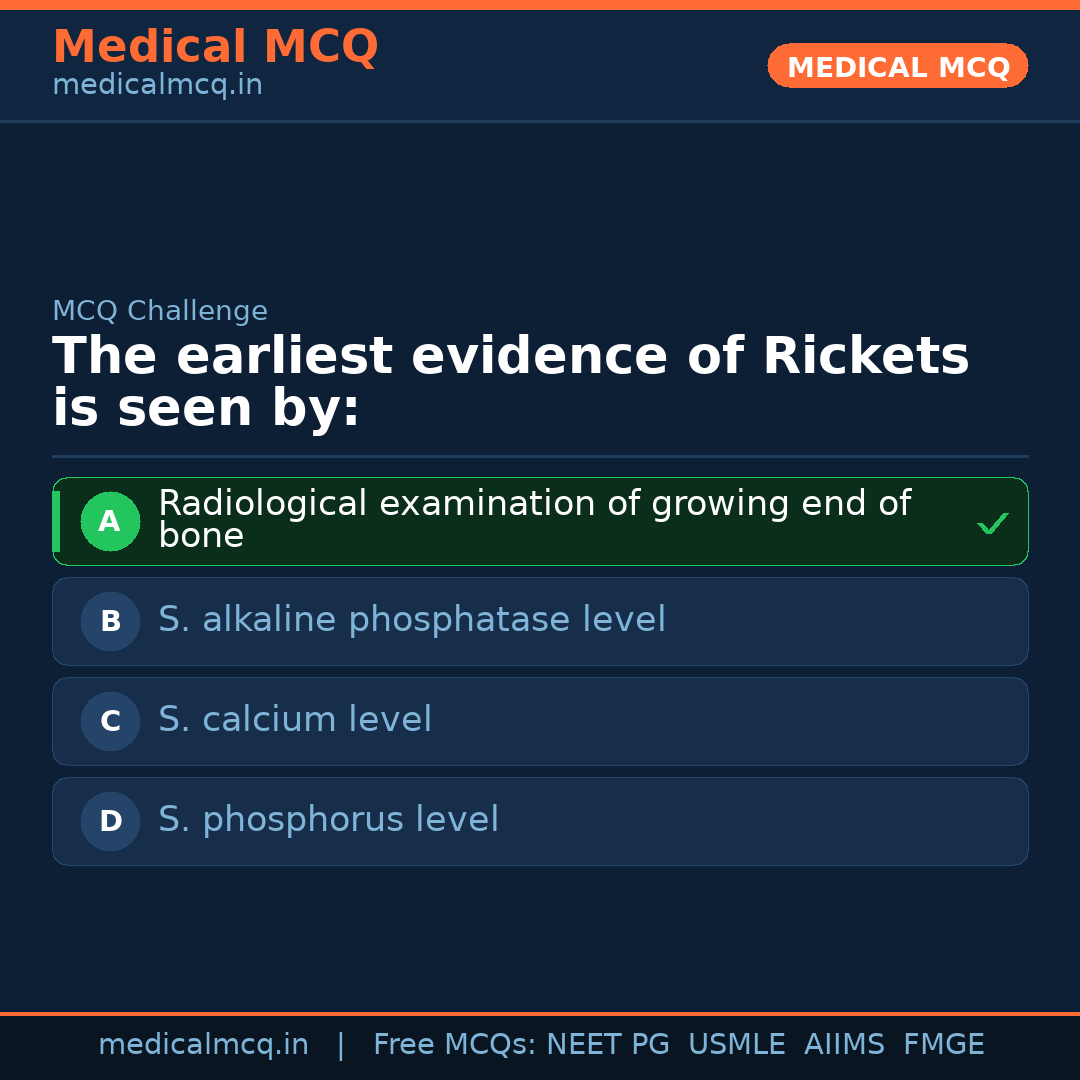 Medical MCQ
medicalmcq.in

MEDICAL MCQ

MCQ Challenge

The earliest evidence of Rickets is seen by:

A Radiological examination of growing end of bone ✓

B S. alkaline phosphatase level

C S. calcium level

D S. phosphorus level

medicalmcq.in | Free MCQs: NEET PG USMLE AIIMS FMGE