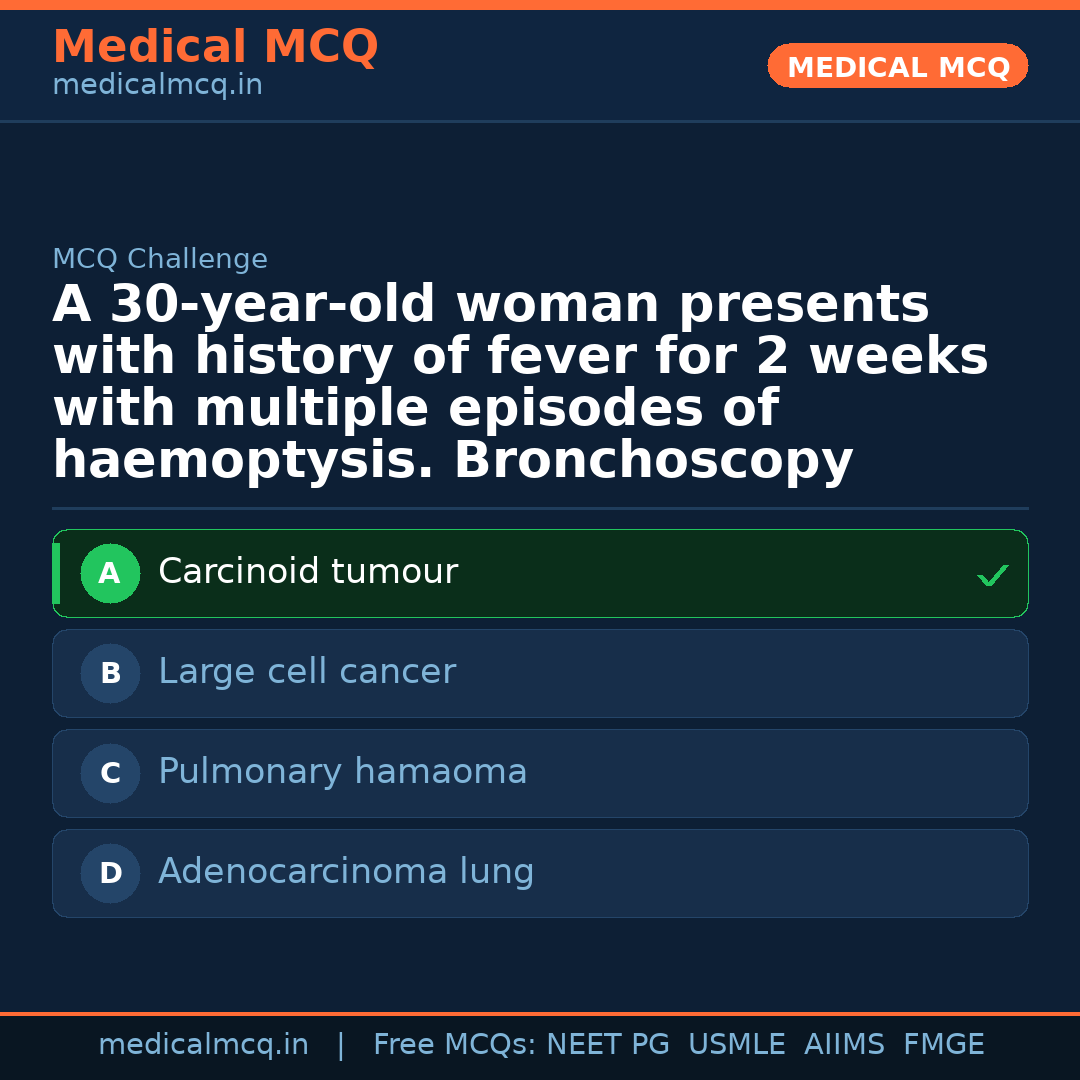 Medical MCQ
medicalmcq.in

MEDICAL MCQ

MCQ Challenge

A 30-year-old woman presents with history of fever for 2 weeks with multiple episodes of haemoptysis. Bronchoscopy

A Carcinoid tumour ✓

B Large cell cancer

C Pulmonary hamaoma

D Adenocarcinoma lung

medicalmcq.in | Free MCQs: NEET PG USMLE AIIMS FMGE