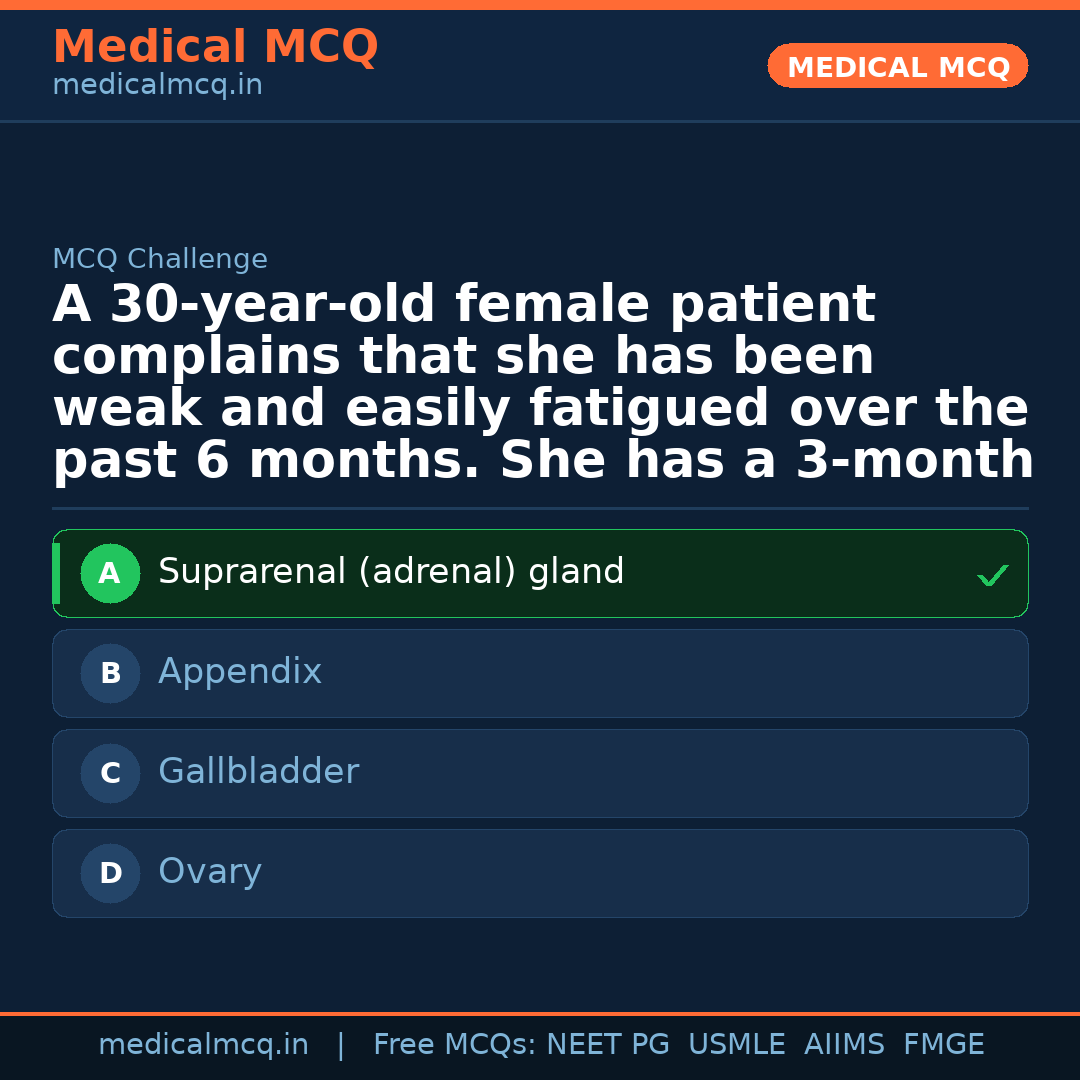 Medical MCQ
medicalmcq.in

MEDICAL MCQ

MCQ Challenge

A 30-year-old female patient complains that she has been weak and easily fatigued over the past 6 months. She has a 3-month

A Suprarenal (adrenal) gland ✓

B Appendix

C Gallbladder

D Ovary

medicalmcq.in | Free MCQs: NEET PG USMLE AIIMS FMGE