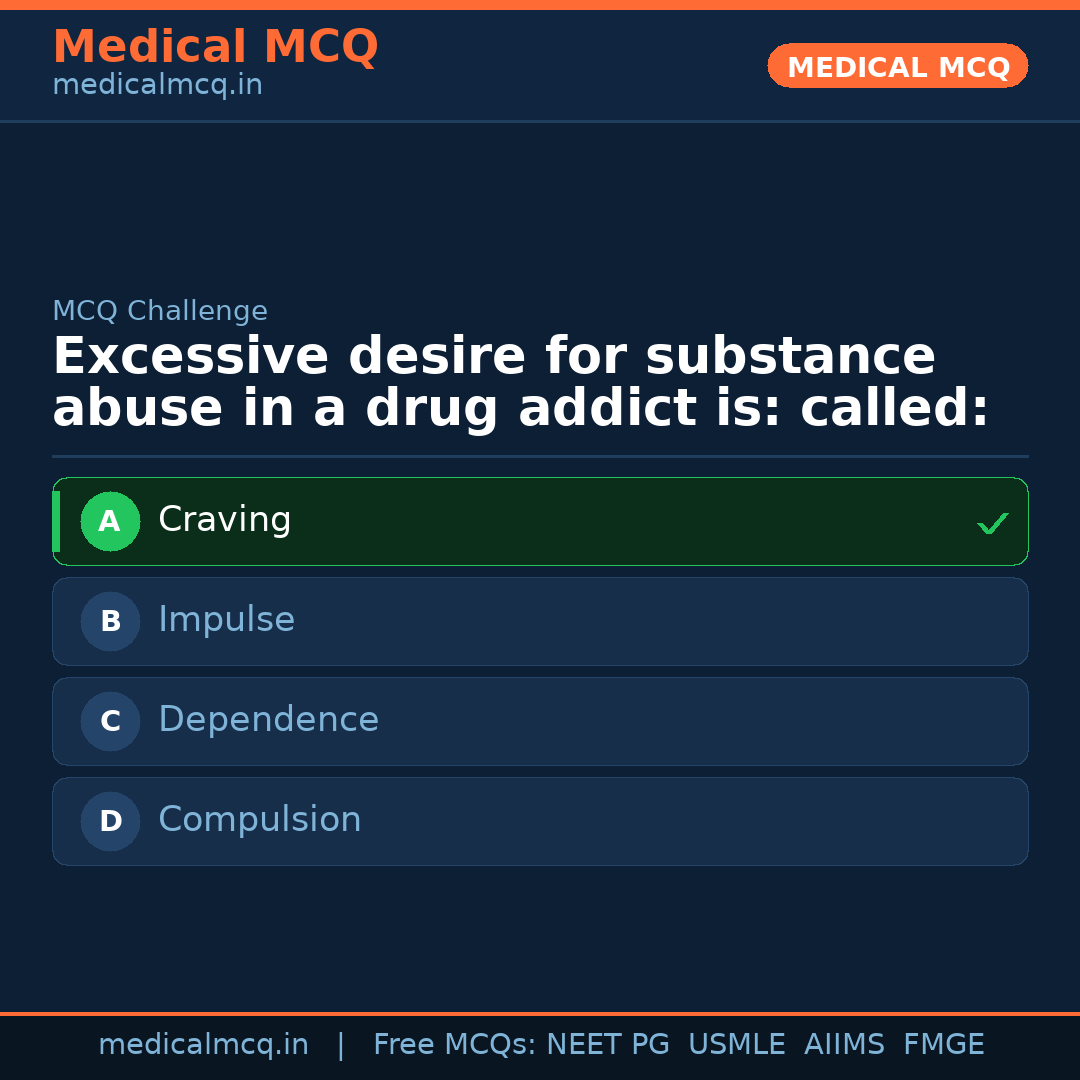 Medical MCQ
medicalmcq.in

MEDICAL MCQ

MCQ Challenge

Excessive desire for substance abuse in a drug addict is: called:

A Craving ✓

B Impulse

C Dependence

D Compulsion

medicalmcq.in | Free MCQs: NEET PG USMLE AIIMS FMGE