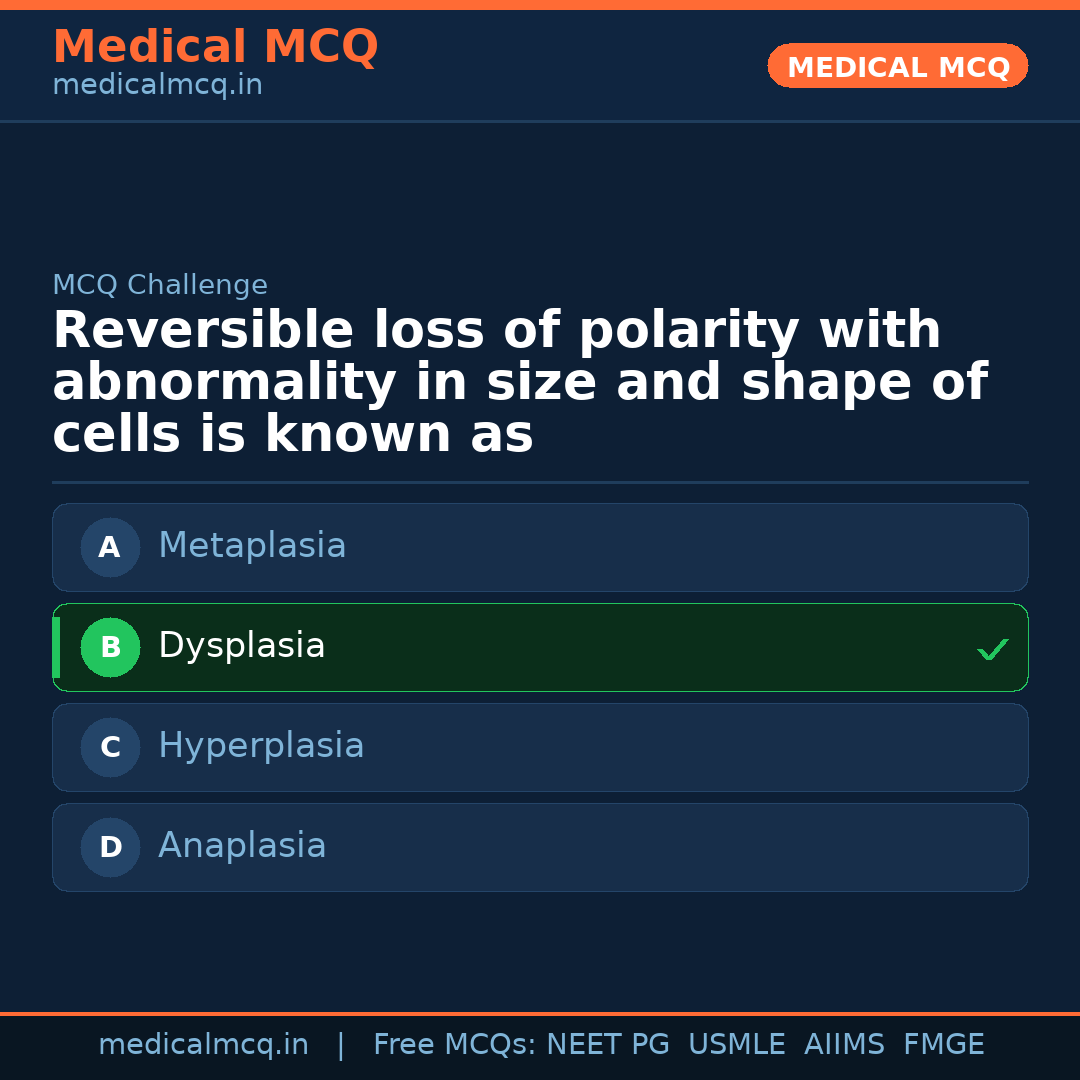 Medical MCQ
medicalmcq.in

MEDICAL MCQ

MCQ Challenge

Reversible loss of polarity with abnormality in size and shape of cells is known as

A Metaplasia

B Dysplasia ✓

C Hyperplasia

D Anaplasia

medicalmcq.in | Free MCQs: NEET PG USMLE AIIMS FMGE