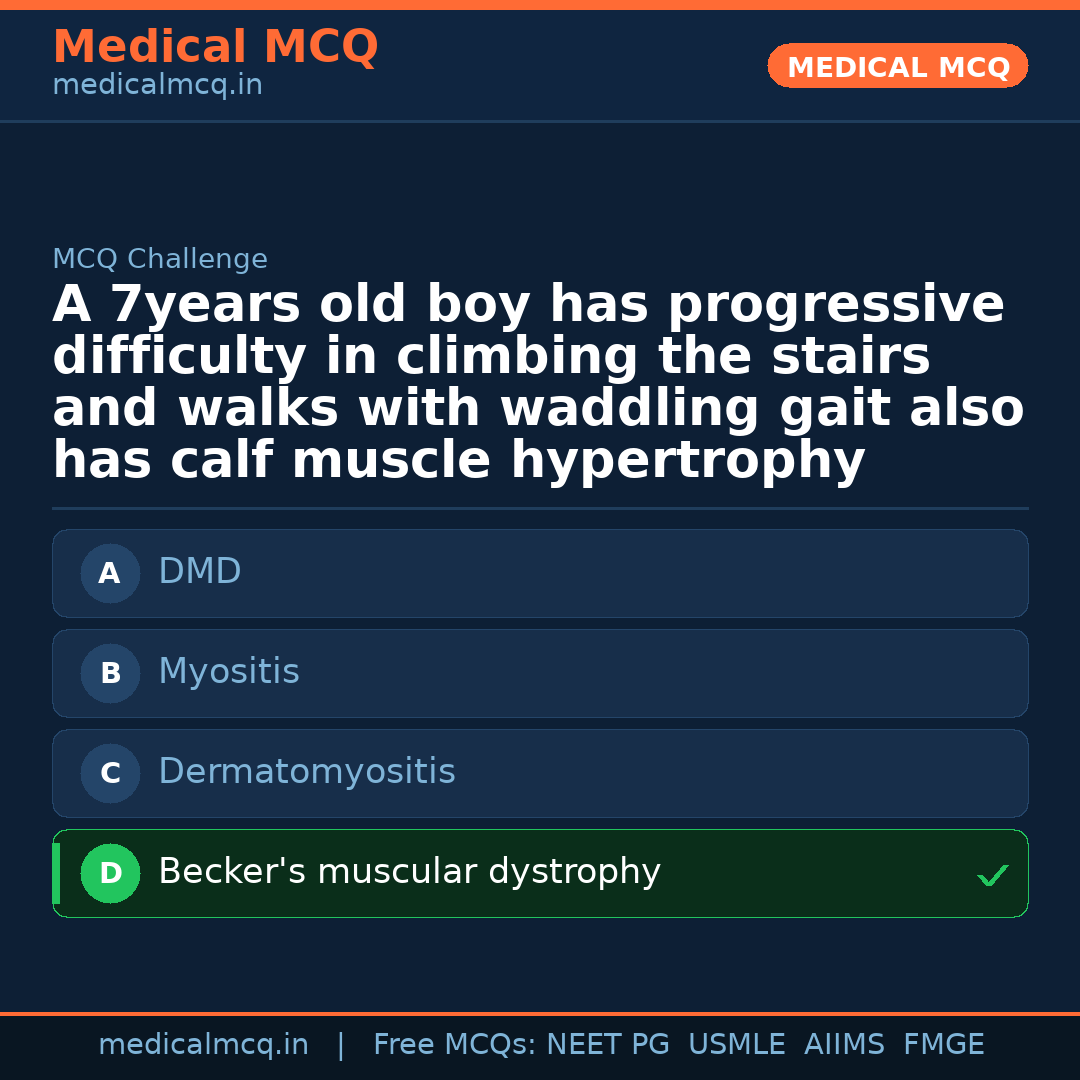 Medical MCQ
medicalmcq.in

MEDICAL MCQ

MCQ Challenge

A 7years old boy has progressive difficulty in climbing the stairs and walks with waddling gait also has calf muscle hypertrophy

A DMD

B Myositis

C Dermatomyositis

D Becker's muscular dystrophy ✓

medicalmcq.in | Free MCQs: NEET PG USMLE AIIMS FMGE