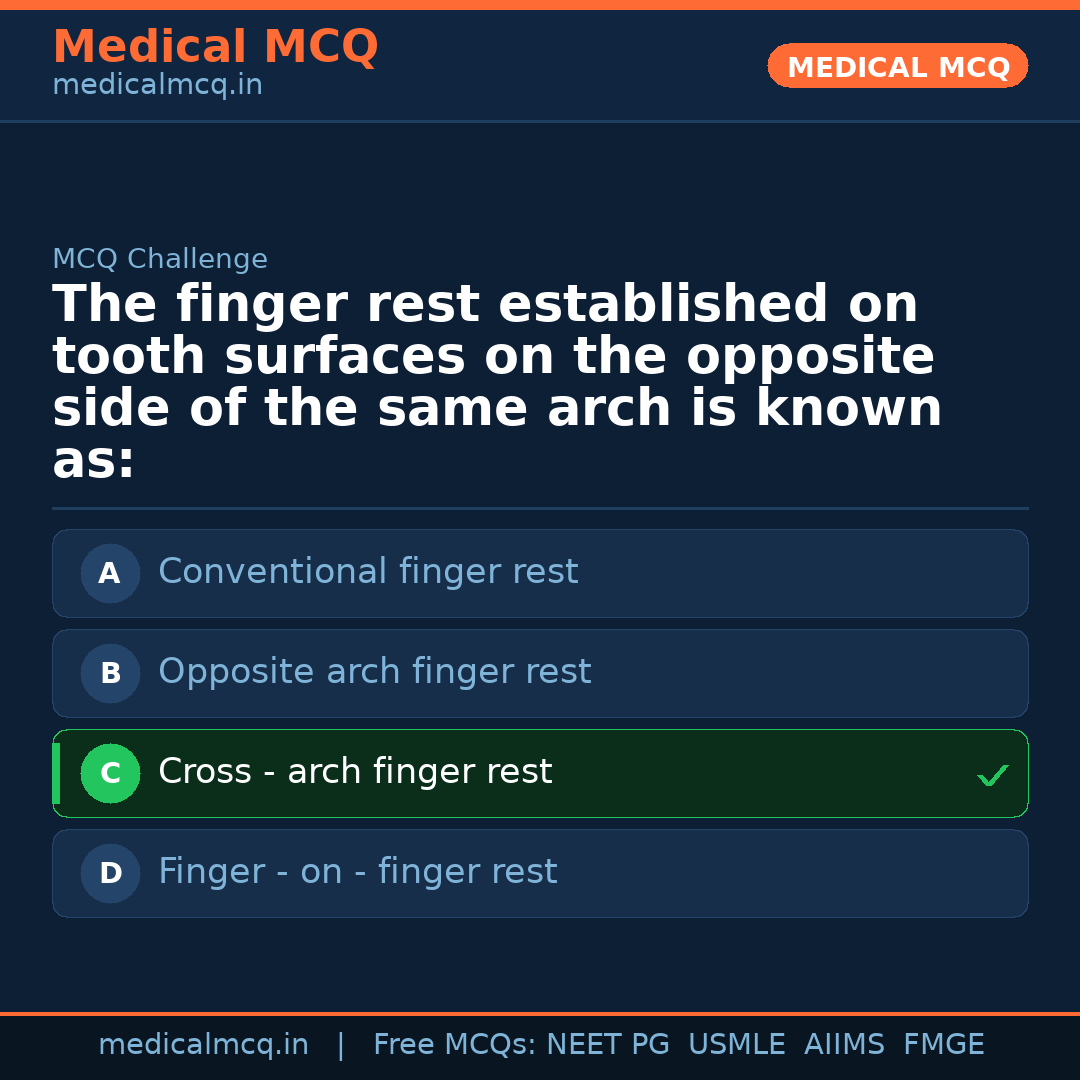 Medical MCQ
medicalmcq.in

MEDICAL MCQ

MCQ Challenge

The finger rest established on tooth surfaces on the opposite side of the same arch is known as:

A Conventional finger rest

B Opposite arch finger rest

C Cross - arch finger rest ✓

D Finger - on - finger rest

medicalmcq.in | Free MCQs: NEET PG USMLE AIIMS FMGE