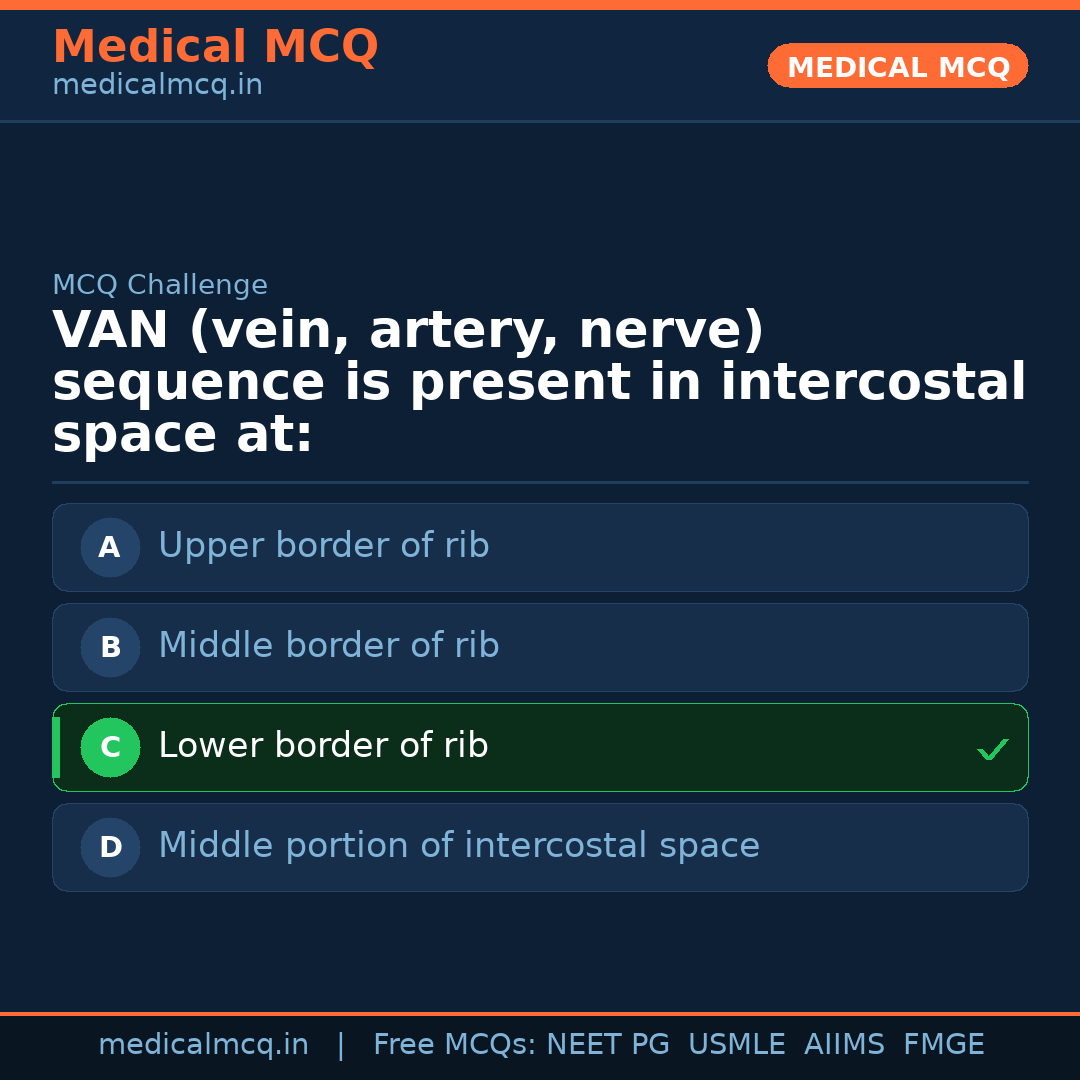 Medical MCQ
medicalmcq.in

MEDICAL MCQ

MCQ Challenge

VAN (vein, artery, nerve) sequence is present in intercostal space at:

A Upper border of rib

B Middle border of rib

C Lower border of rib ✓

D Middle portion of intercostal space

medicalmcq.in | Free MCQs: NEET PG USMLE AIIMS FMGE