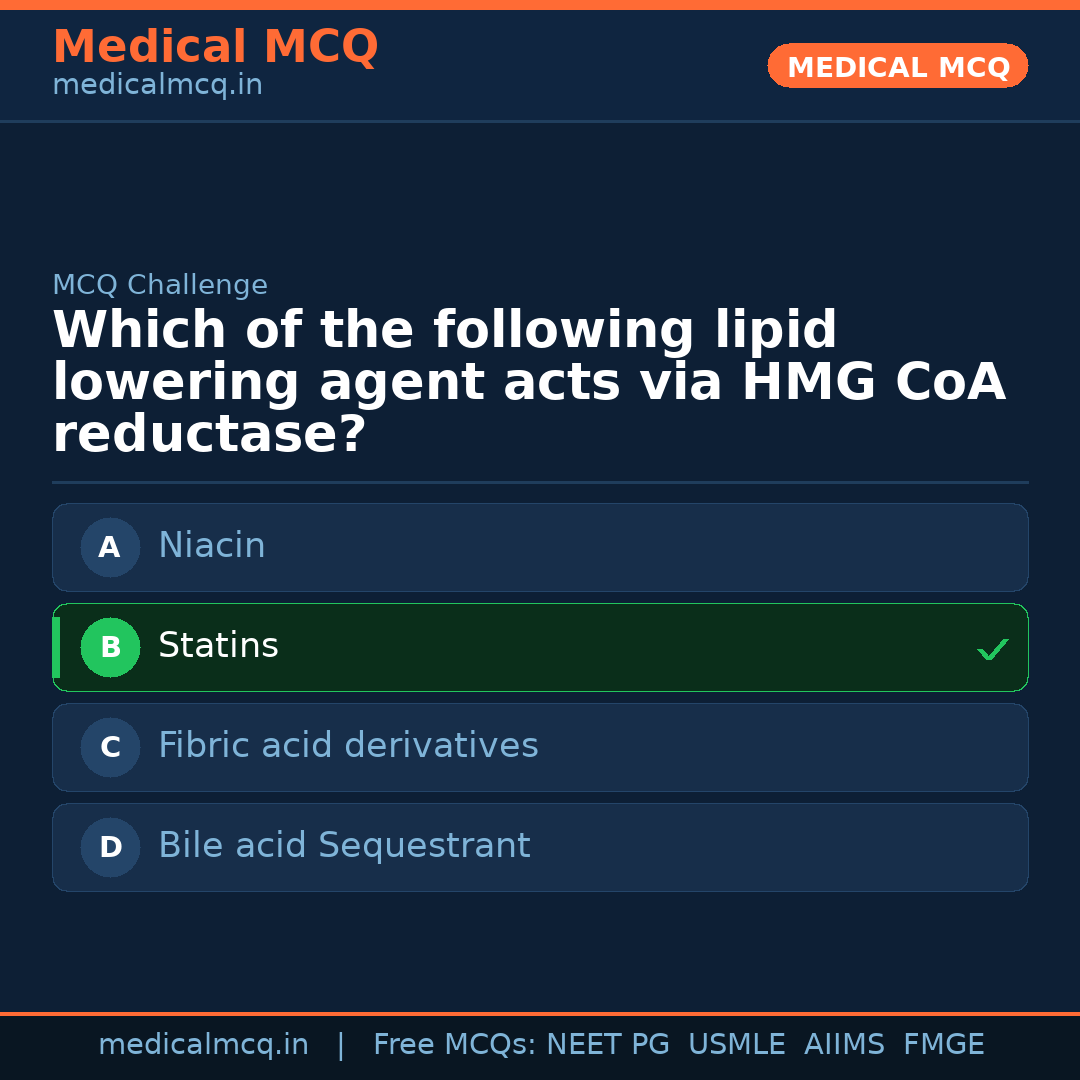 Medical MCQ
medicalmcq.in

MEDICAL MCQ

MCQ Challenge

Which of the following lipid lowering agent acts via HMG CoA reductase?

A Niacin

B Statins ✓

C Fibric acid derivatives

D Bile acid Sequestrant

medicalmcq.in | Free MCQs: NEET PG USMLE AIIMS FMGE