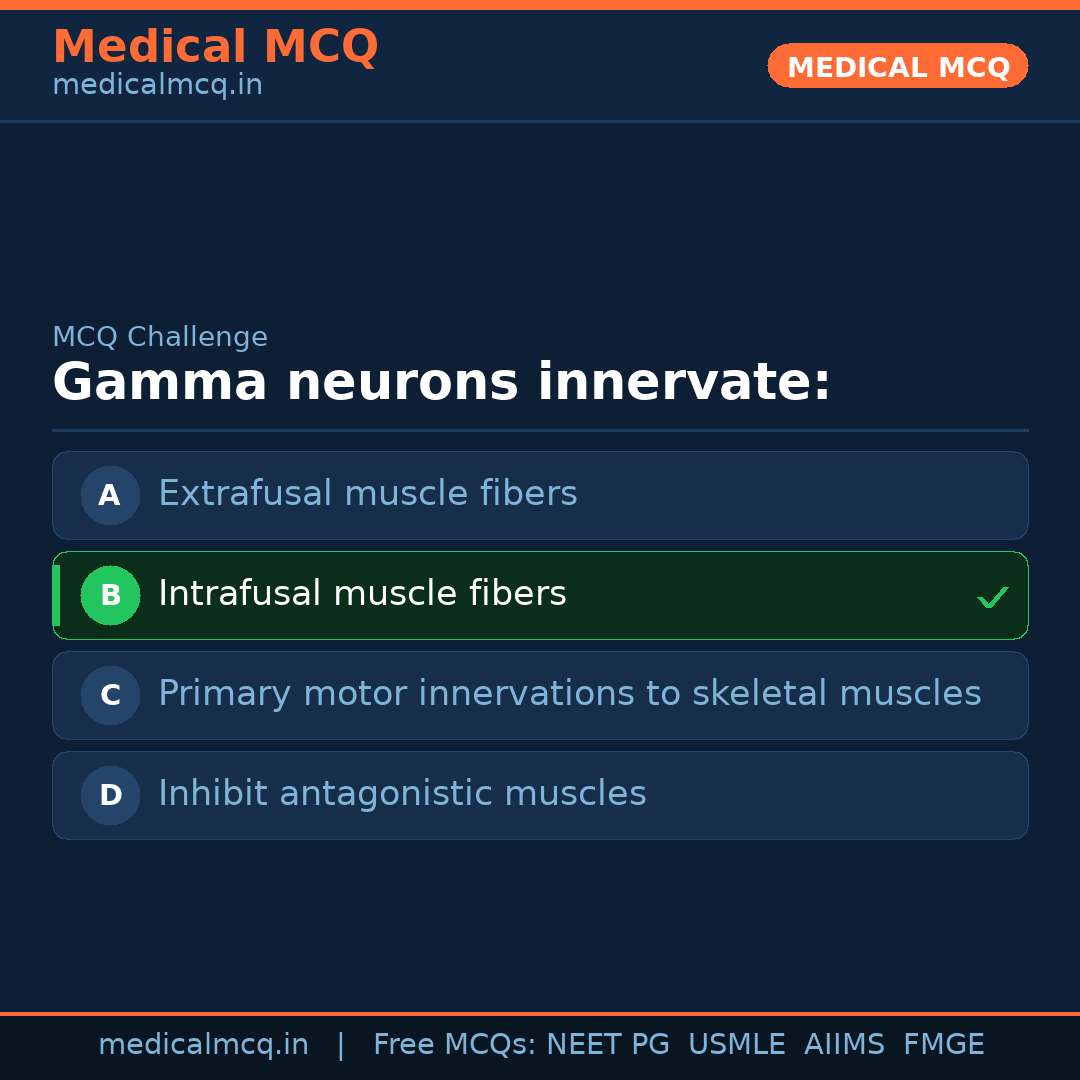 Medical MCQ
medicalmcq.in

MEDICAL MCQ

MCQ Challenge
Gamma neurons innervate:

A Extrafusal muscle fibers
B Intrafusal muscle fibers ✓
C Primary motor innervations to skeletal muscles
D Inhibit antagonistic muscles

medicalmcq.in | Free MCQs: NEET PG USMLE AIIMS FMGE