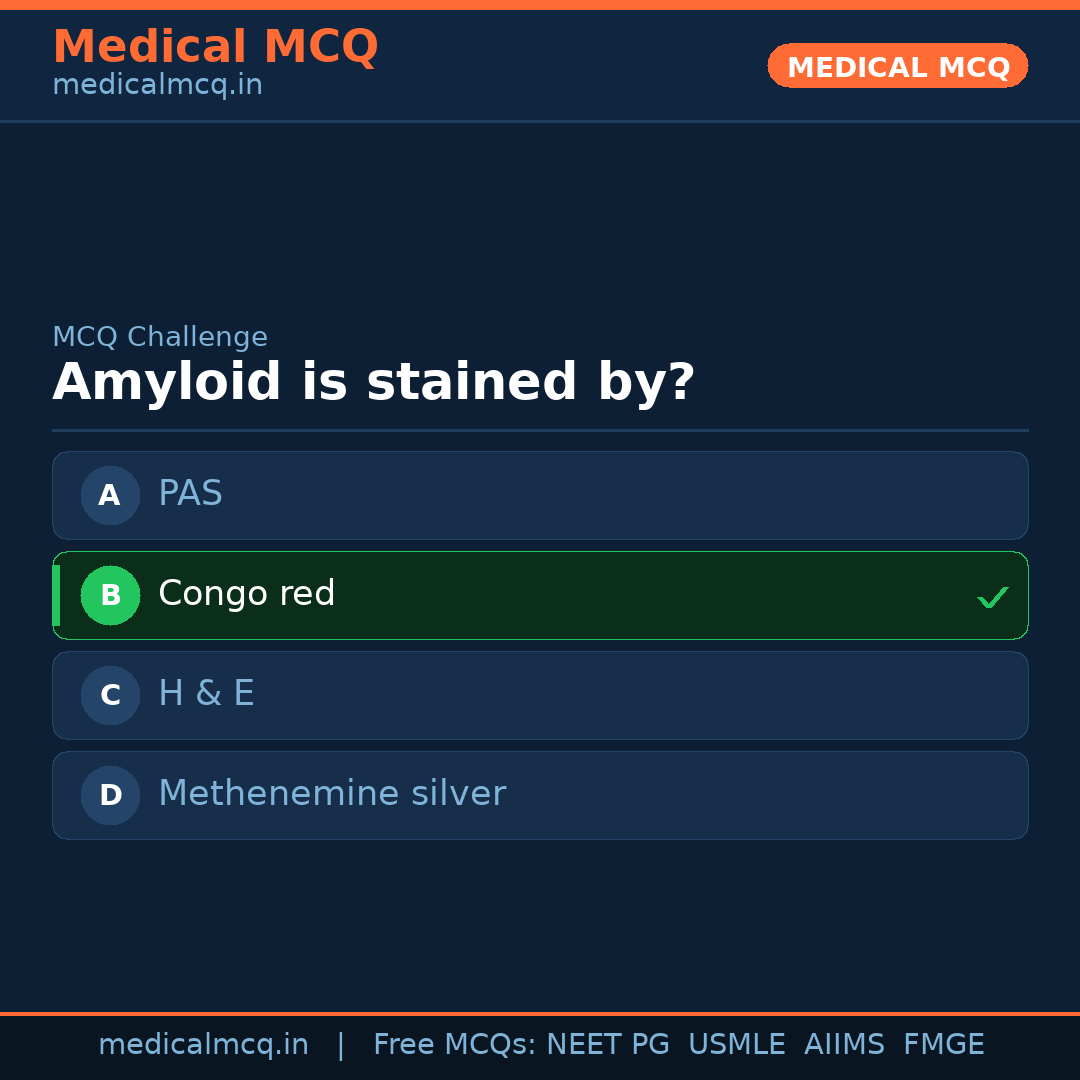 Medical MCQ
medicalmcq.in

MEDICAL MCQ

MCQ Challenge
Amyloid is stained by?

A PAS

B Congo red ✓

C H & E

D Methenemine silver

medicalmcq.in | Free MCQs: NEET PG USMLE AIIMS FMGE