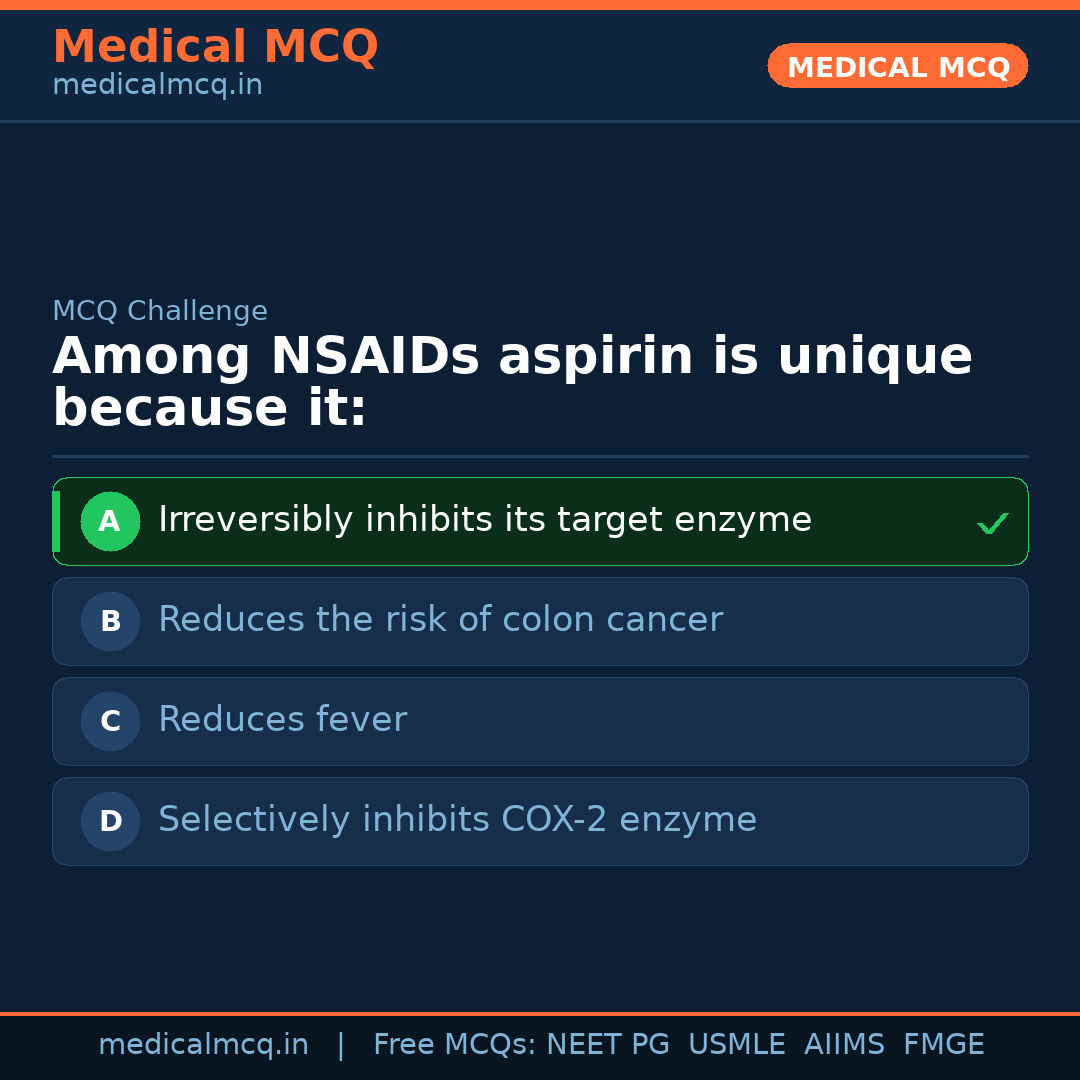 Medical MCQ
medicalmcq.in

MEDICAL MCQ

MCQ Challenge

Among NSAIDs aspirin is unique because it:

A Irreversibly inhibits its target enzyme ✓

B Reduces the risk of colon cancer

C Reduces fever

D Selectively inhibits COX-2 enzyme

medicalmcq.in | Free MCQs: NEET PG USMLE AIIMS FMGE