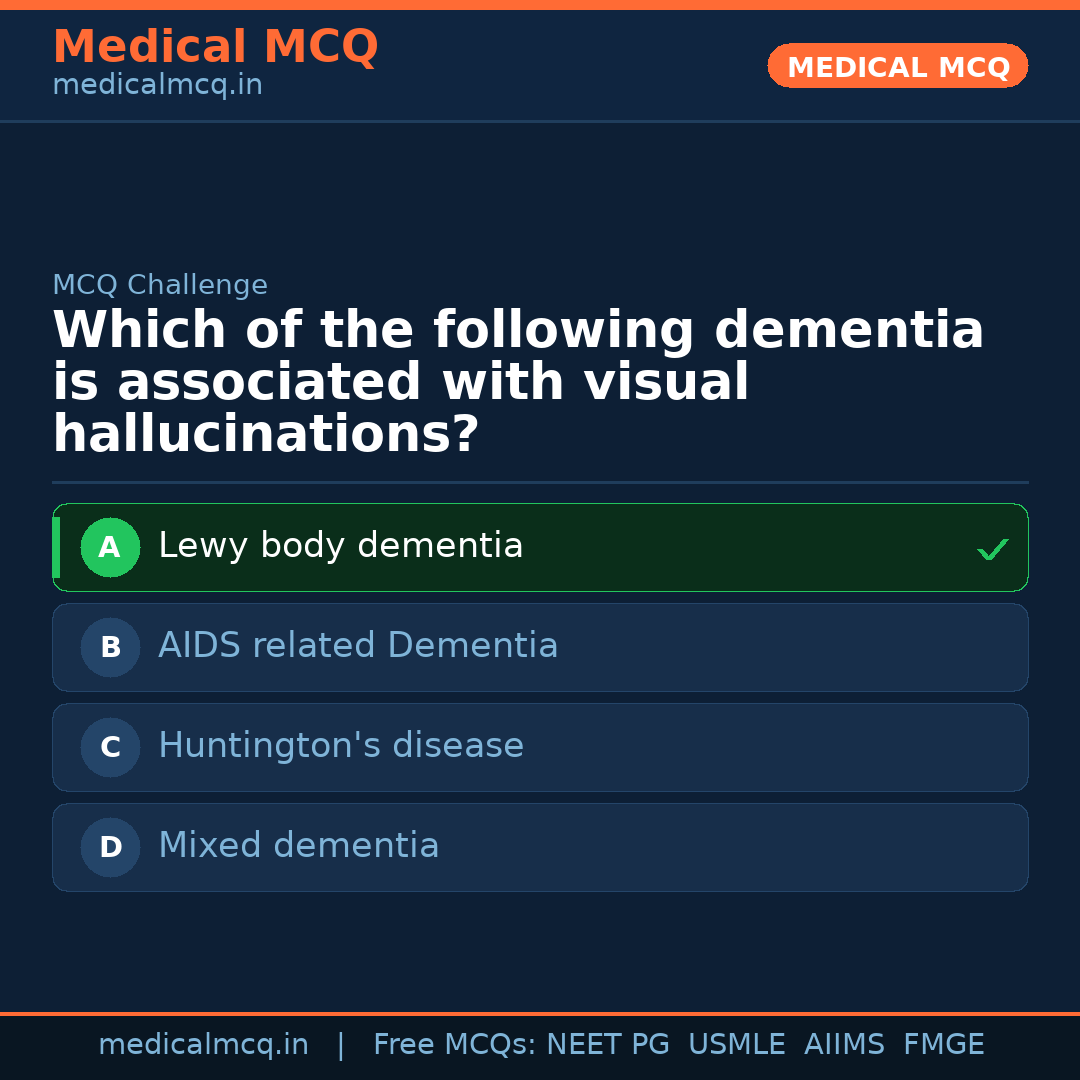 Medical MCQ
medicalmcq.in

MEDICAL MCQ

MCQ Challenge

Which of the following dementia is associated with visual hallucinations?

A Lewy body dementia ✓

B AIDS related Dementia

C Huntington's disease

D Mixed dementia

medicalmcq.in | Free MCQs: NEET PG USMLE AIIMS FMGE