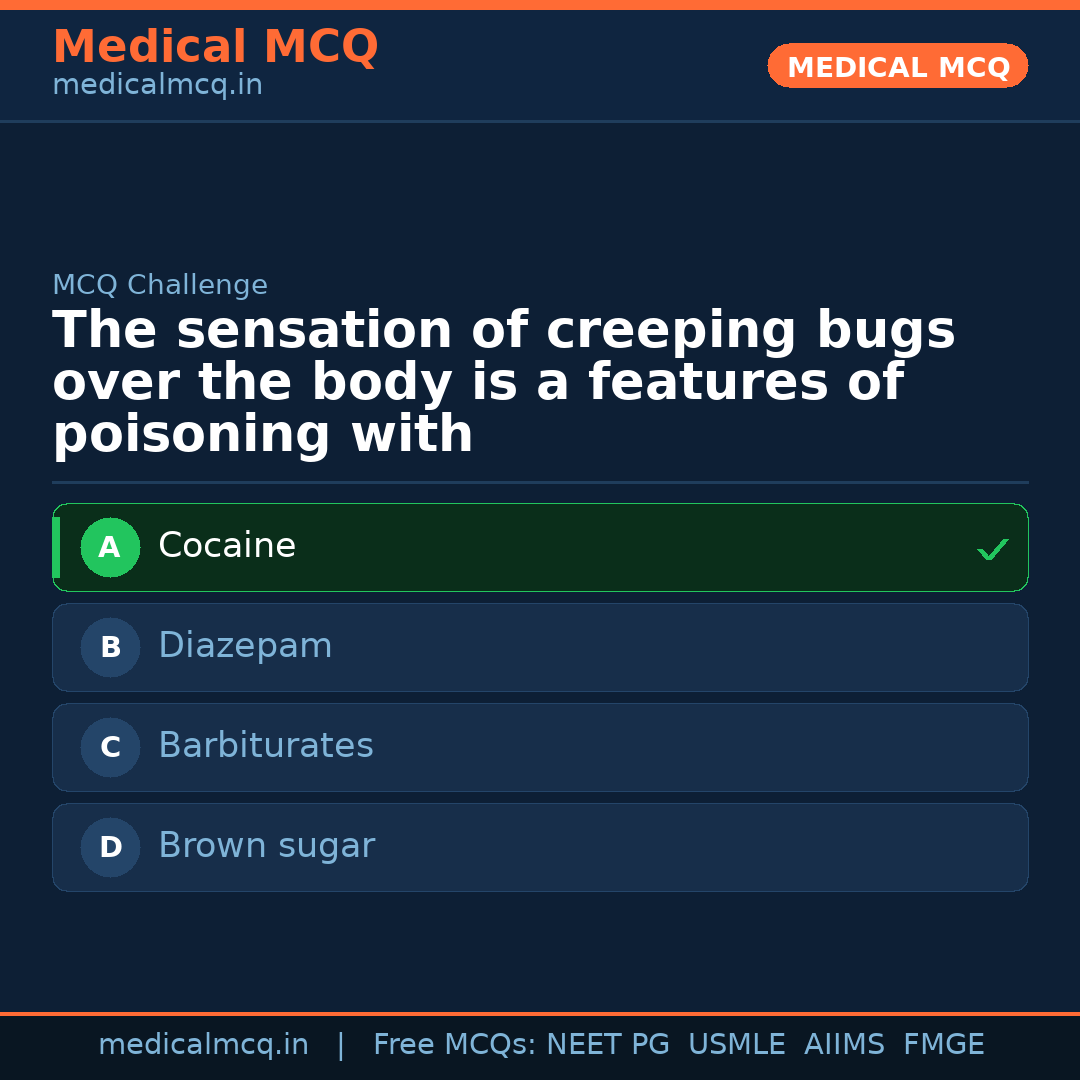 Medical MCQ
medicalmcq.in

MEDICAL MCQ

MCQ Challenge

The sensation of creeping bugs over the body is a features of poisoning with

A Cocaine ✓

B Diazepam

C Barbiturates

D Brown sugar

medicalmcq.in | Free MCQs: NEET PG USMLE AIIMS FMGE