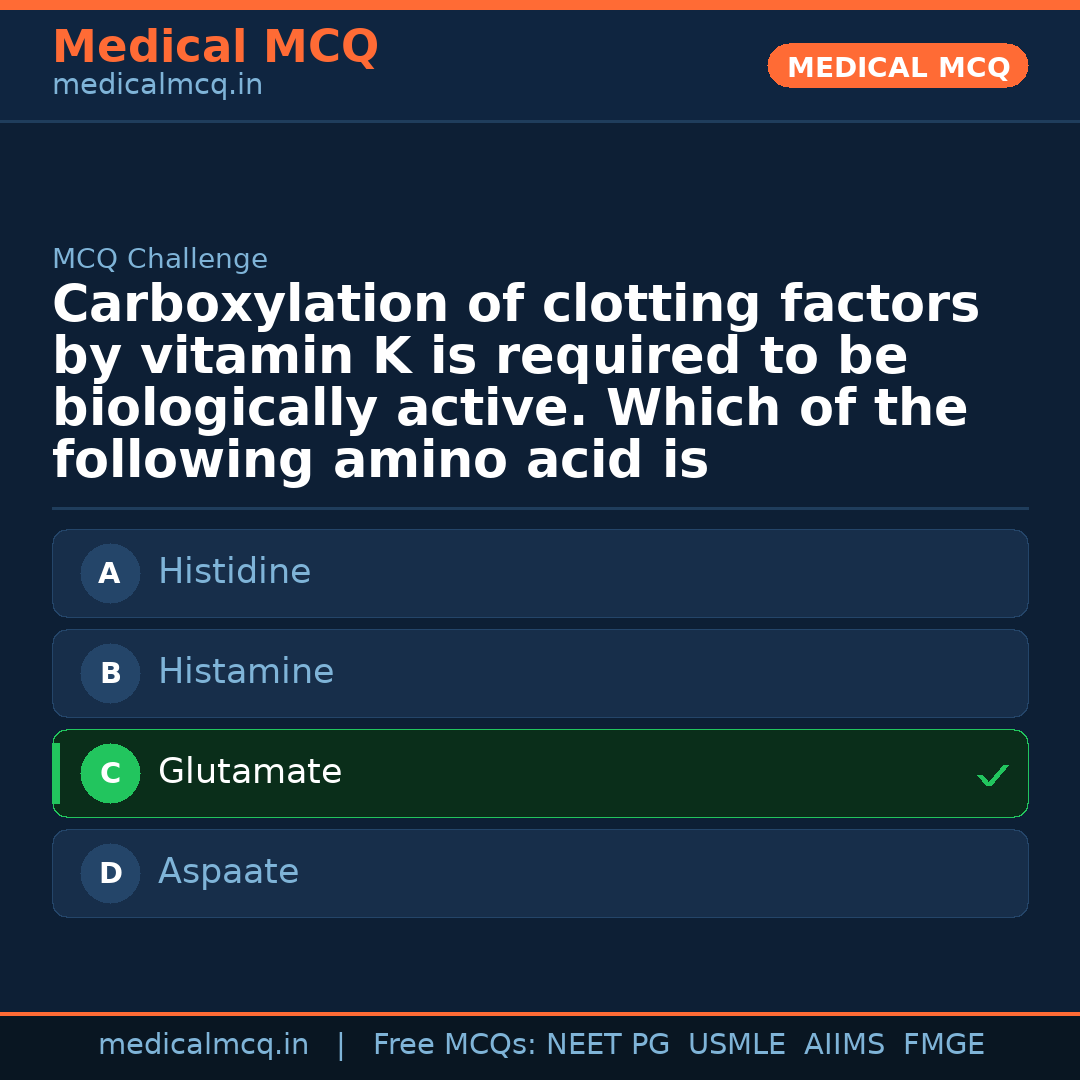 Medical MCQ
medicalmcq.in

MEDICAL MCQ

MCQ Challenge

Carboxylation of clotting factors by vitamin K is required to be biologically active. Which of the following amino acid is

A Histidine

B Histamine

C Glutamate ✓

D Aspaate

medicalmcq.in | Free MCQs: NEET PG USMLE AIIMS FMGE