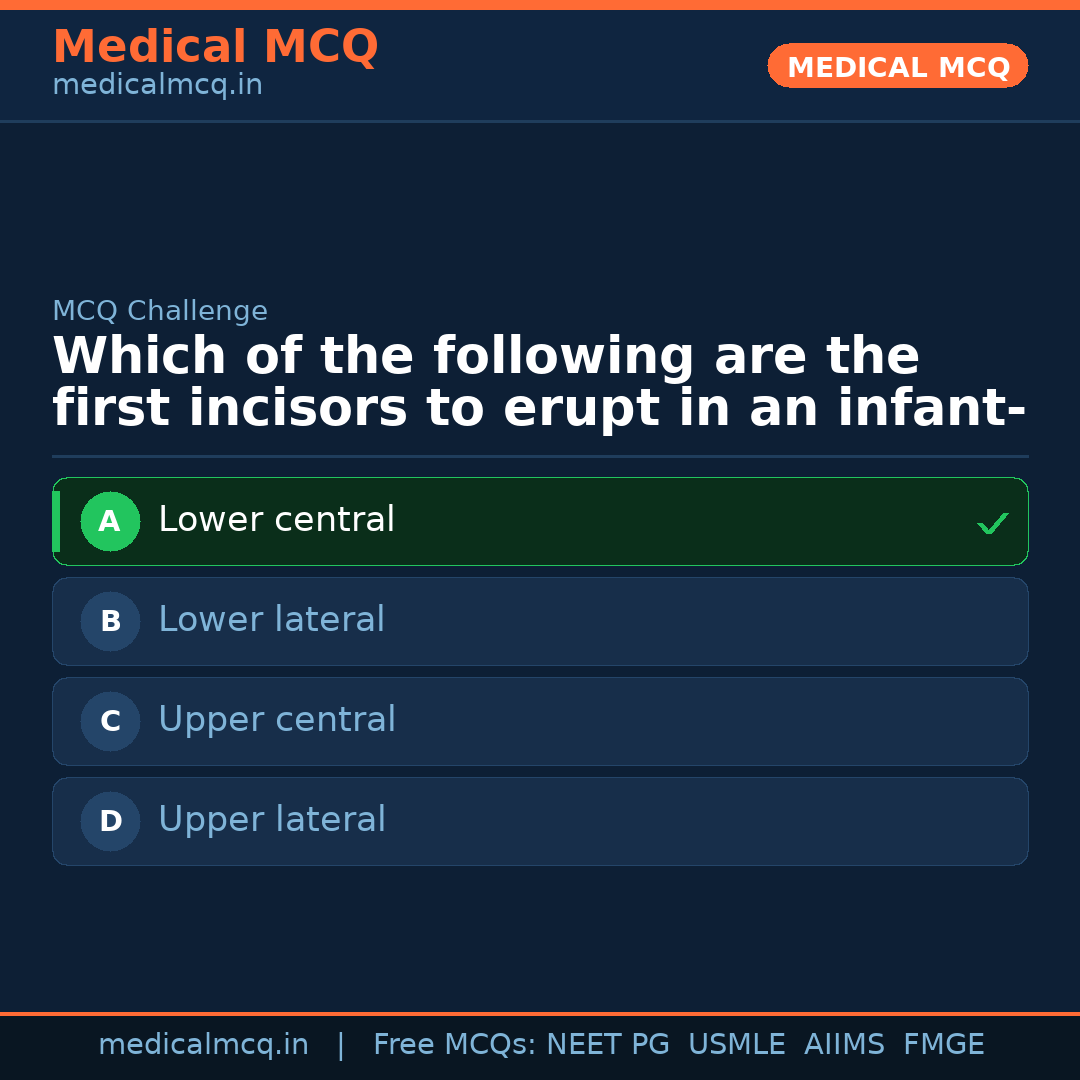 Medical MCQ
medicalmcq.in

MEDICAL MCQ

MCQ Challenge

Which of the following are the first incisors to erupt in an infant-

A Lower central ✓

B Lower lateral

C Upper central

D Upper lateral

medicalmcq.in | Free MCQs: NEET PG USMLE AIIMS FMGE