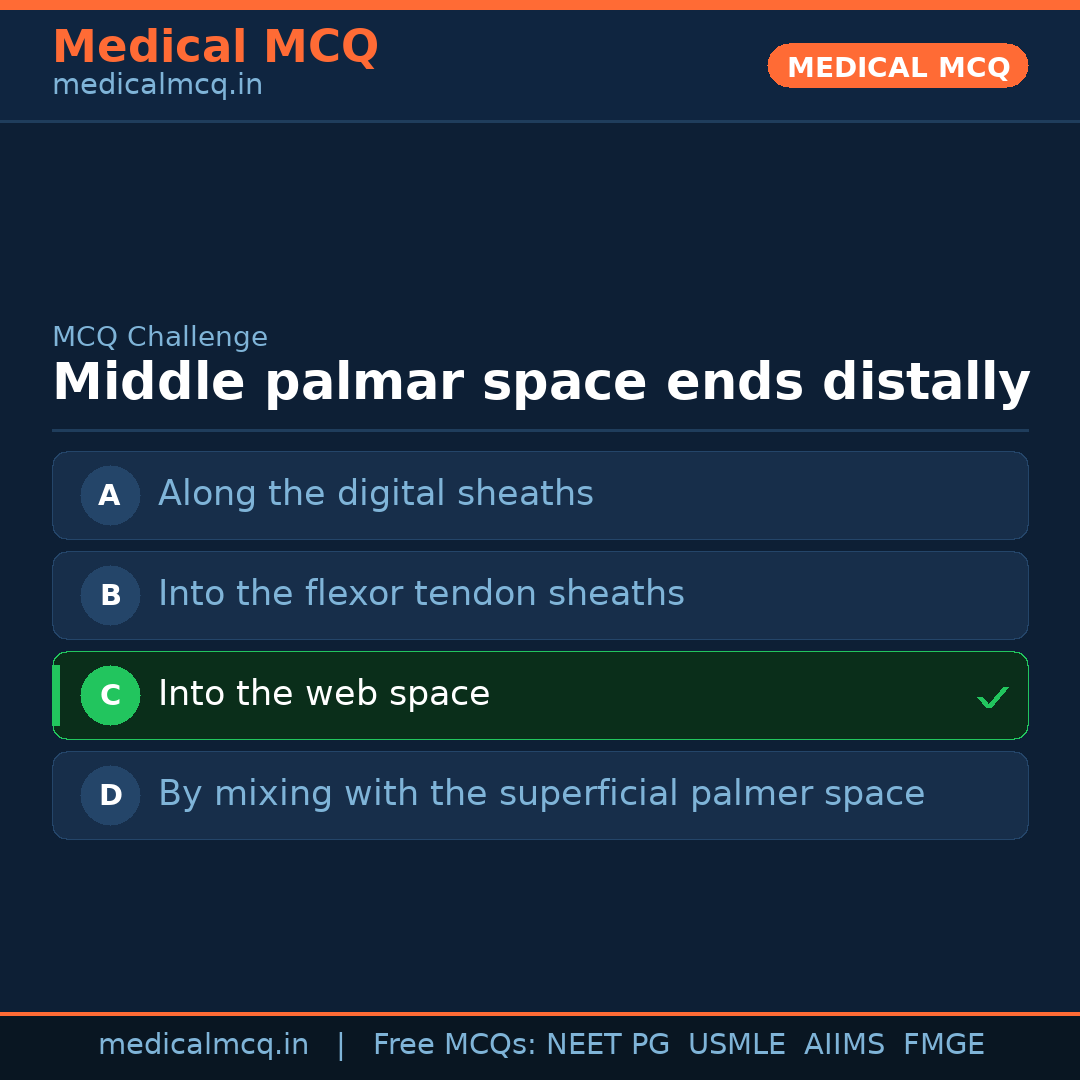 Medical MCQ
medicalmcq.in

MEDICAL MCQ

MCQ Challenge
Middle palmar space ends distally

A Along the digital sheaths

B Into the flexor tendon sheaths

C Into the web space ✓

D By mixing with the superficial palmer space

medicalmcq.in | Free MCQs: NEET PG USMLE AIIMS FMGE