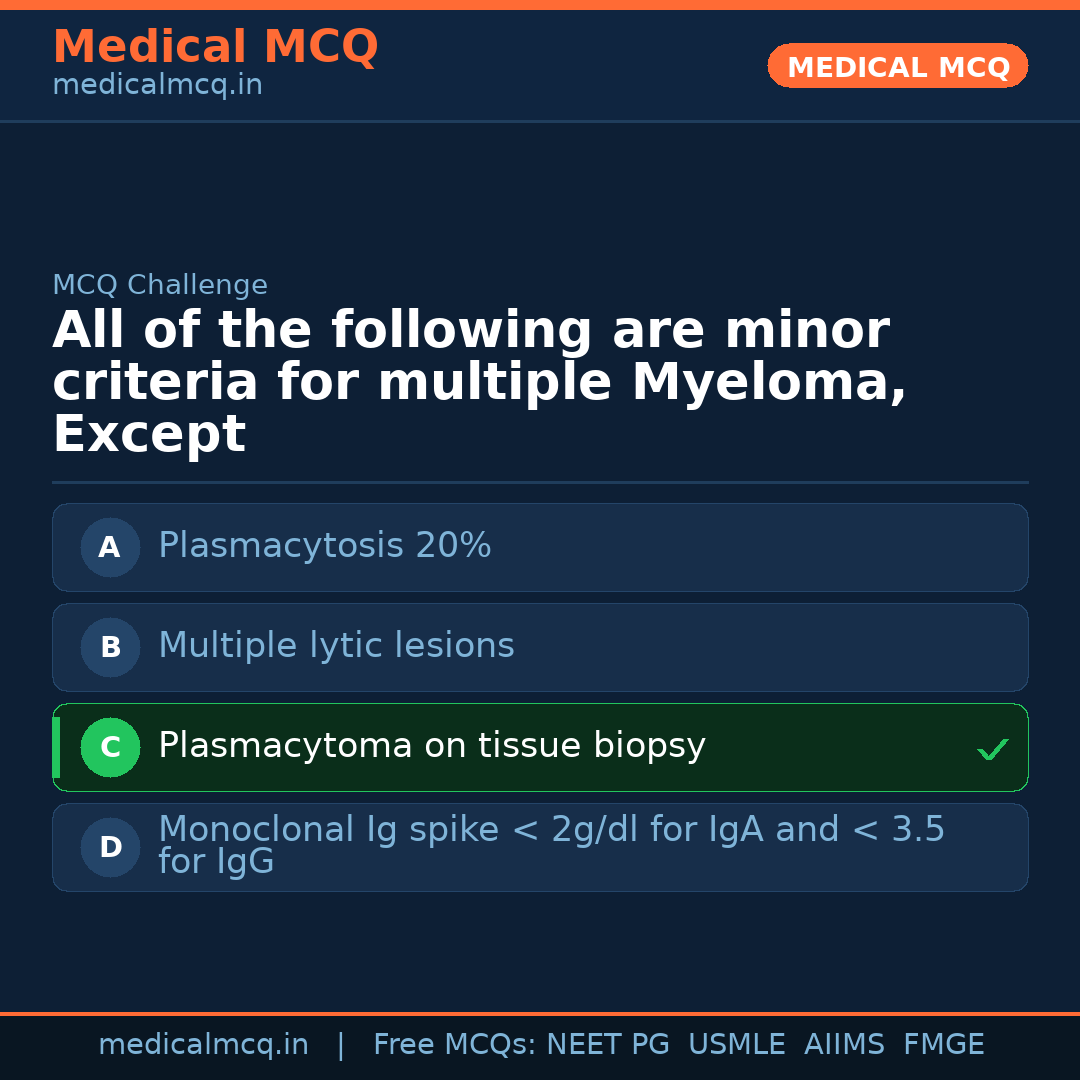 Medical MCQ
medicalmcq.in

MEDICAL MCQ

MCQ Challenge

All of the following are minor criteria for multiple Myeloma, Except

A Plasmacytosis 20%

B Multiple lytic lesions

C Plasmacytoma on tissue biopsy ✓

D Monoclonal Ig spike < 2g/dl for IgA and < 3.5 for IgG

medicalmcq.in | Free MCQs: NEET PG USMLE AIIMS FMGE