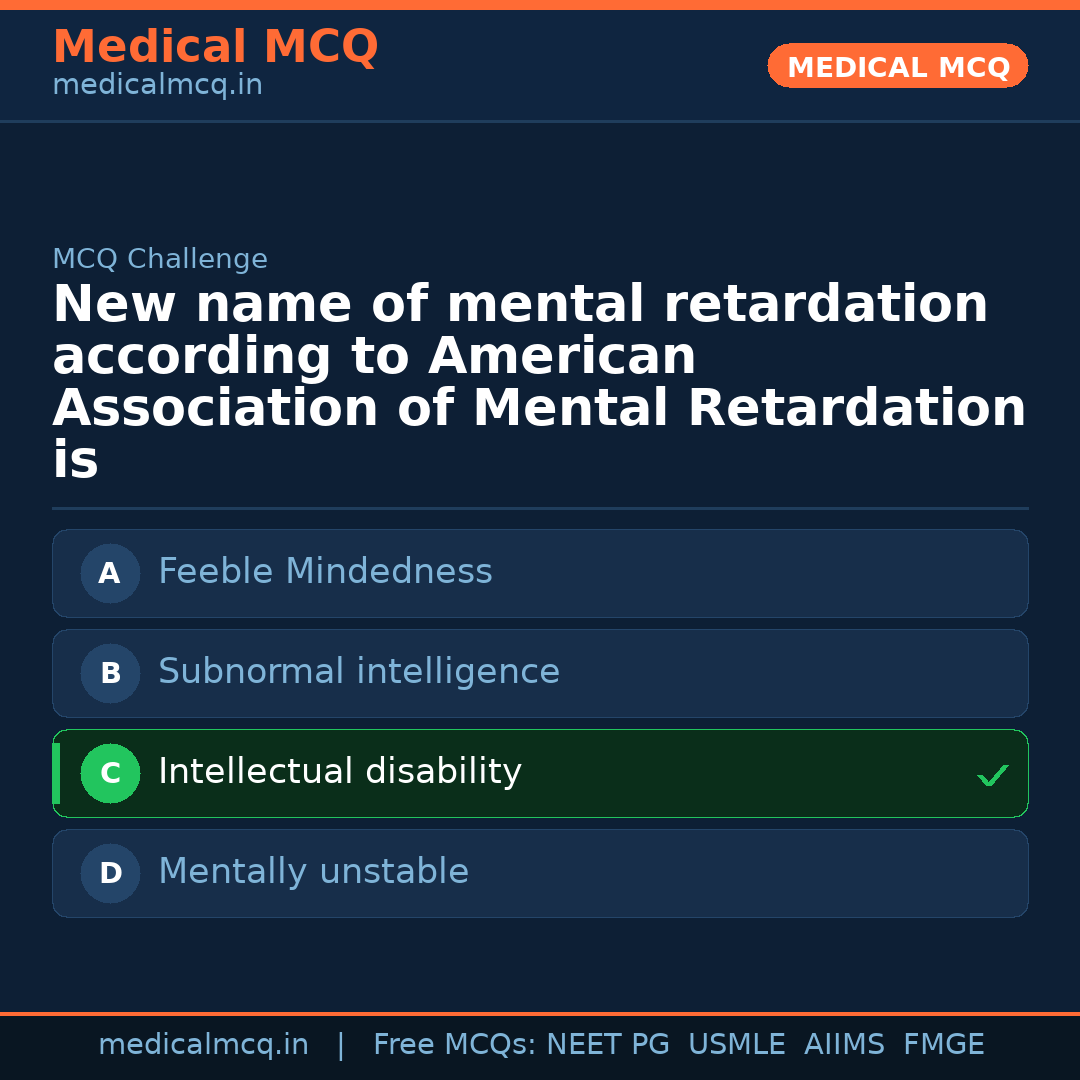 Medical MCQ
medicalmcq.in

MEDICAL MCQ

MCQ Challenge

New name of mental retardation according to American Association of Mental Retardation is

A Feeble Mindedness

B Subnormal intelligence

C Intellectual disability ✓

D Mentally unstable

medicalmcq.in | Free MCQs: NEET PG USMLE AIIMS FMGE