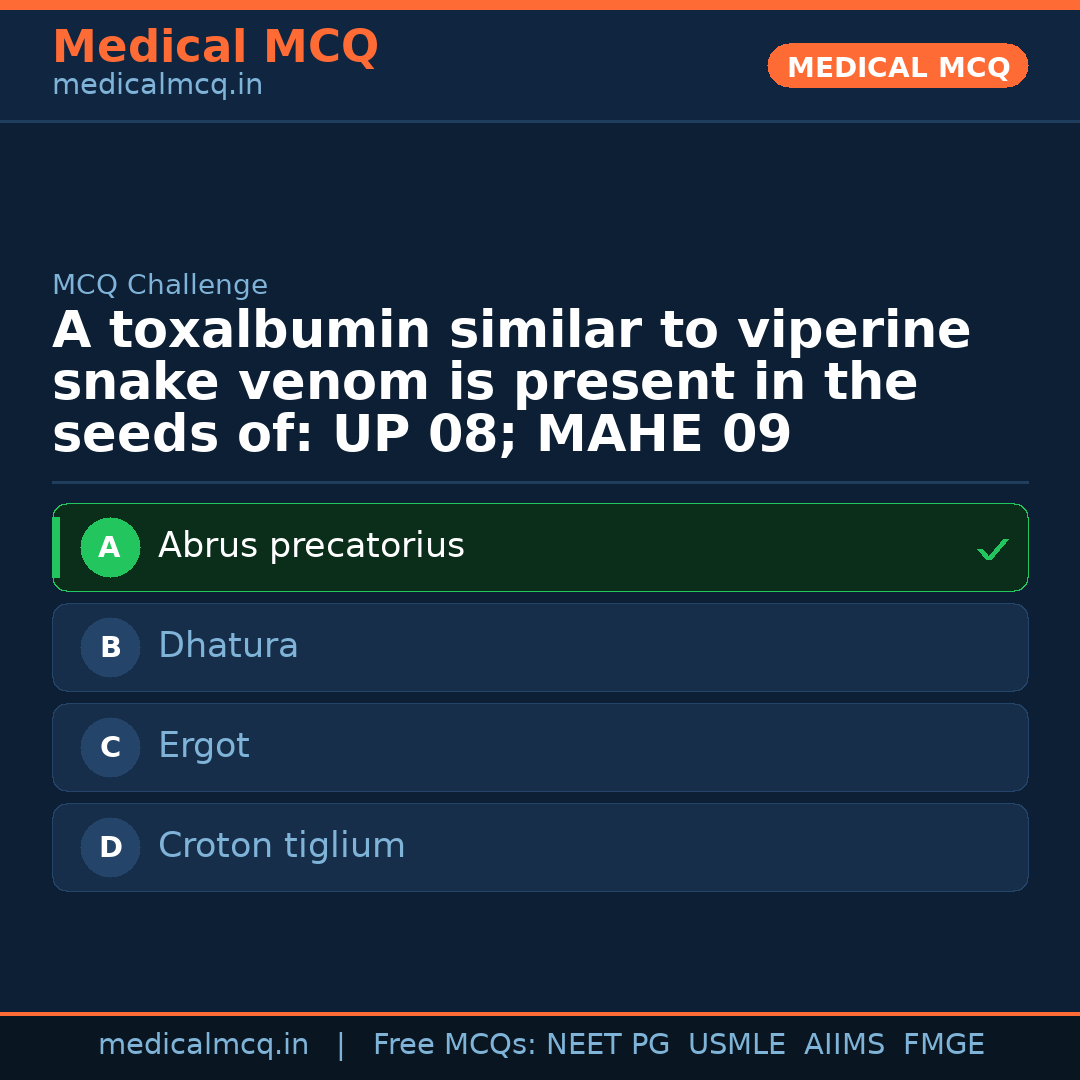 Medical MCQ
medicalmcq.in

MEDICAL MCQ

MCQ Challenge

A toxalbumin similar to viperine snake venom is present in the seeds of: UP 08; MAHE 09

A Abrus precatorius ✓

B Dhatura

C Ergot

D Croton tiglium

medicalmcq.in | Free MCQs: NEET PG USMLE AIIMS FMGE