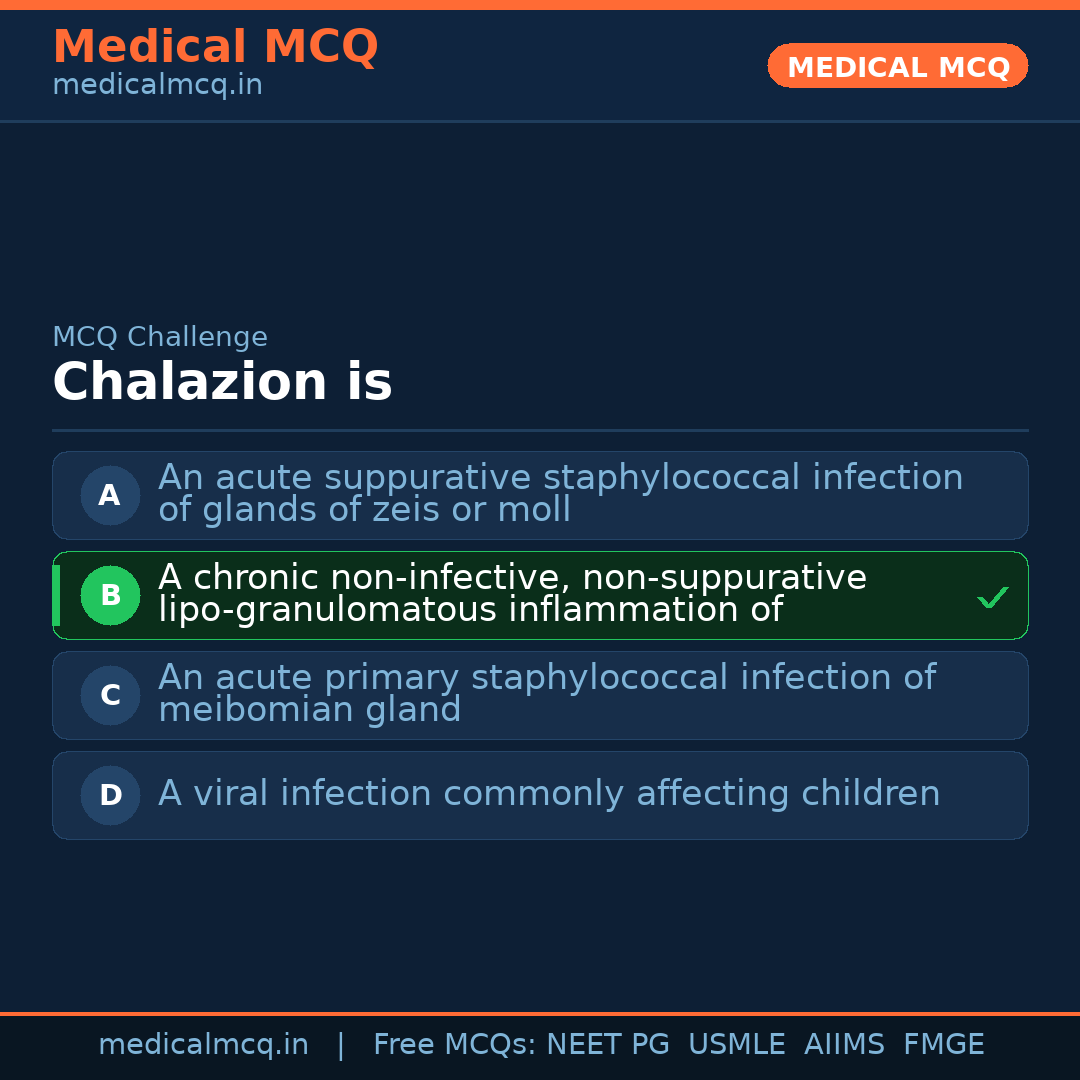 Medical MCQ
medicalmcq.in

MEDICAL MCQ

MCQ Challenge

Chalazion is

A An acute suppurative staphylococcal infection of glands of zeis or moll

B A chronic non-infective, non-suppurative lipo-granulomatous inflammation of ✓

C An acute primary staphylococcal infection of meibomian gland

D A viral infection commonly affecting children

medicalmcq.in | Free MCQs: NEET PG USMLE AIIMS FMGE