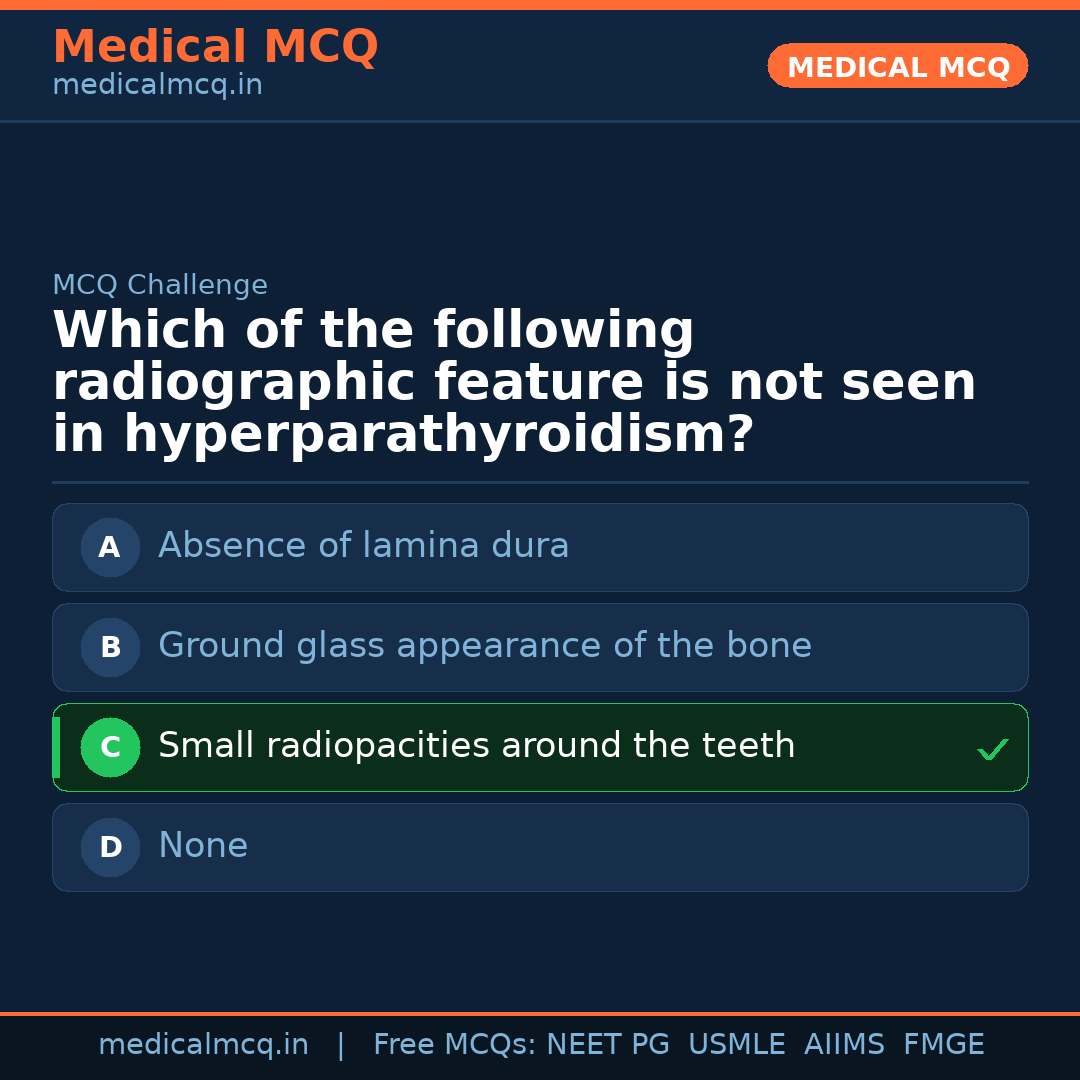 Medical MCQ
medicalmcq.in

MEDICAL MCQ

MCQ Challenge

Which of the following radiographic feature is not seen in hyperparathyroidism?

A Absence of lamina dura

B Ground glass appearance of the bone

C Small radiopacities around the teeth ✓

D None

medicalmcq.in | Free MCQs: NEET PG USMLE AIIMS FMGE