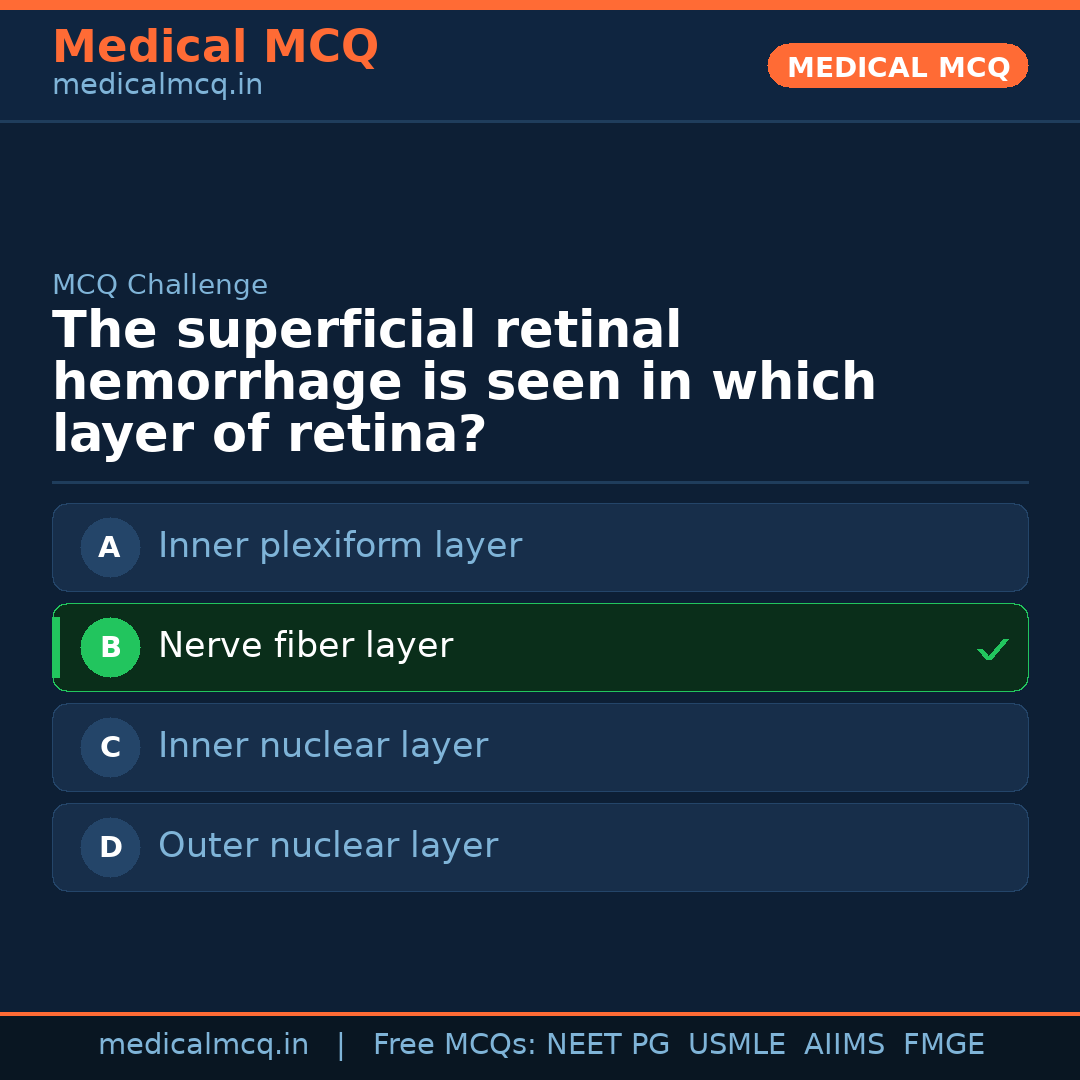 Medical MCQ
medicalmcq.in

MEDICAL MCQ

MCQ Challenge

The superficial retinal hemorrhage is seen in which layer of retina?

A Inner plexiform layer

B Nerve fiber layer ✓

C Inner nuclear layer

D Outer nuclear layer

medicalmcq.in | Free MCQs: NEET PG USMLE AIIMS FMGE