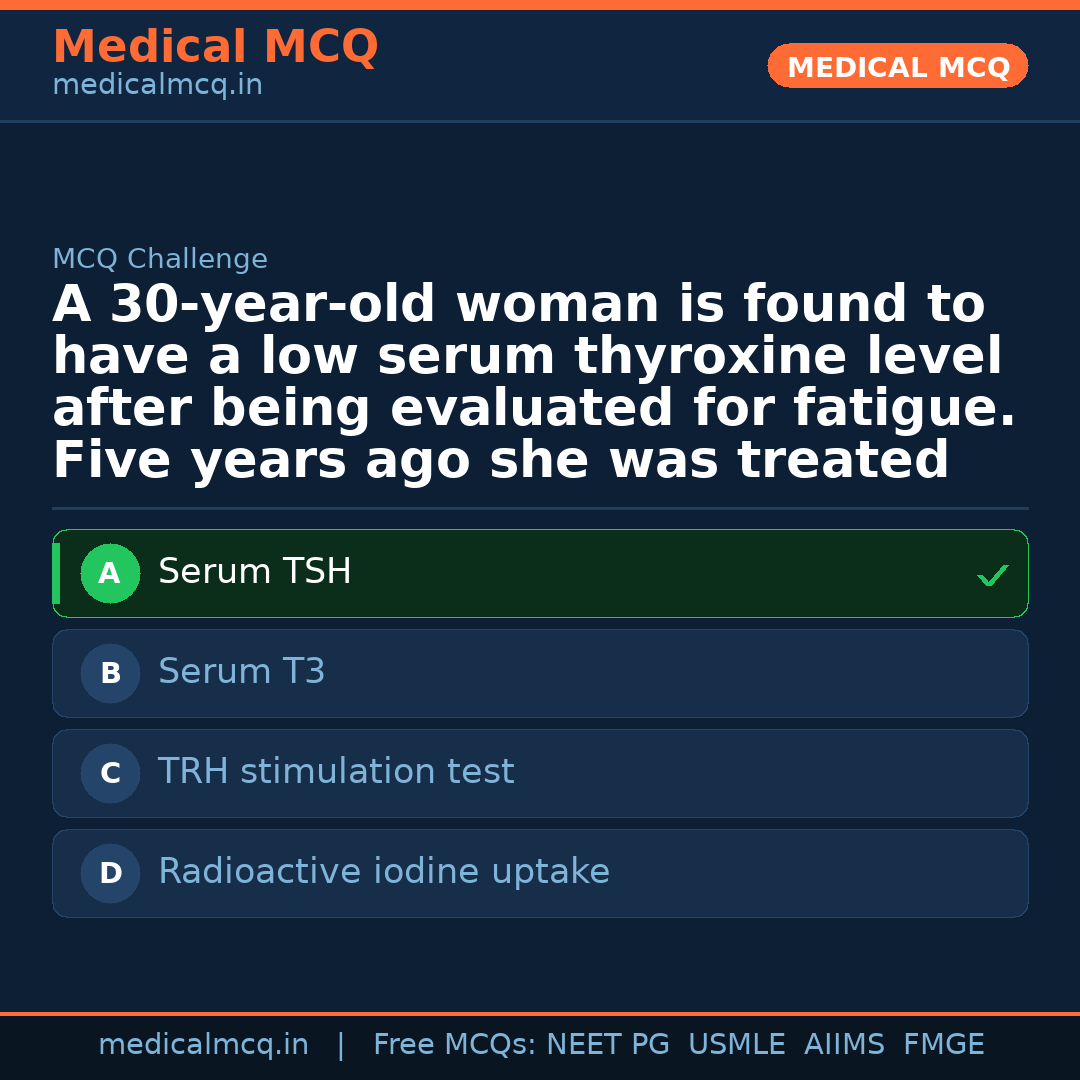 Medical MCQ
medicalmcq.in

MEDICAL MCQ

MCQ Challenge

A 30-year-old woman is found to have a low serum thyroxine level after being evaluated for fatigue. Five years ago she was treated

A Serum TSH ✓

B Serum T3

C TRH stimulation test

D Radioactive iodine uptake

medicalmcq.in | Free MCQs: NEET PG USMLE AIIMS FMGE