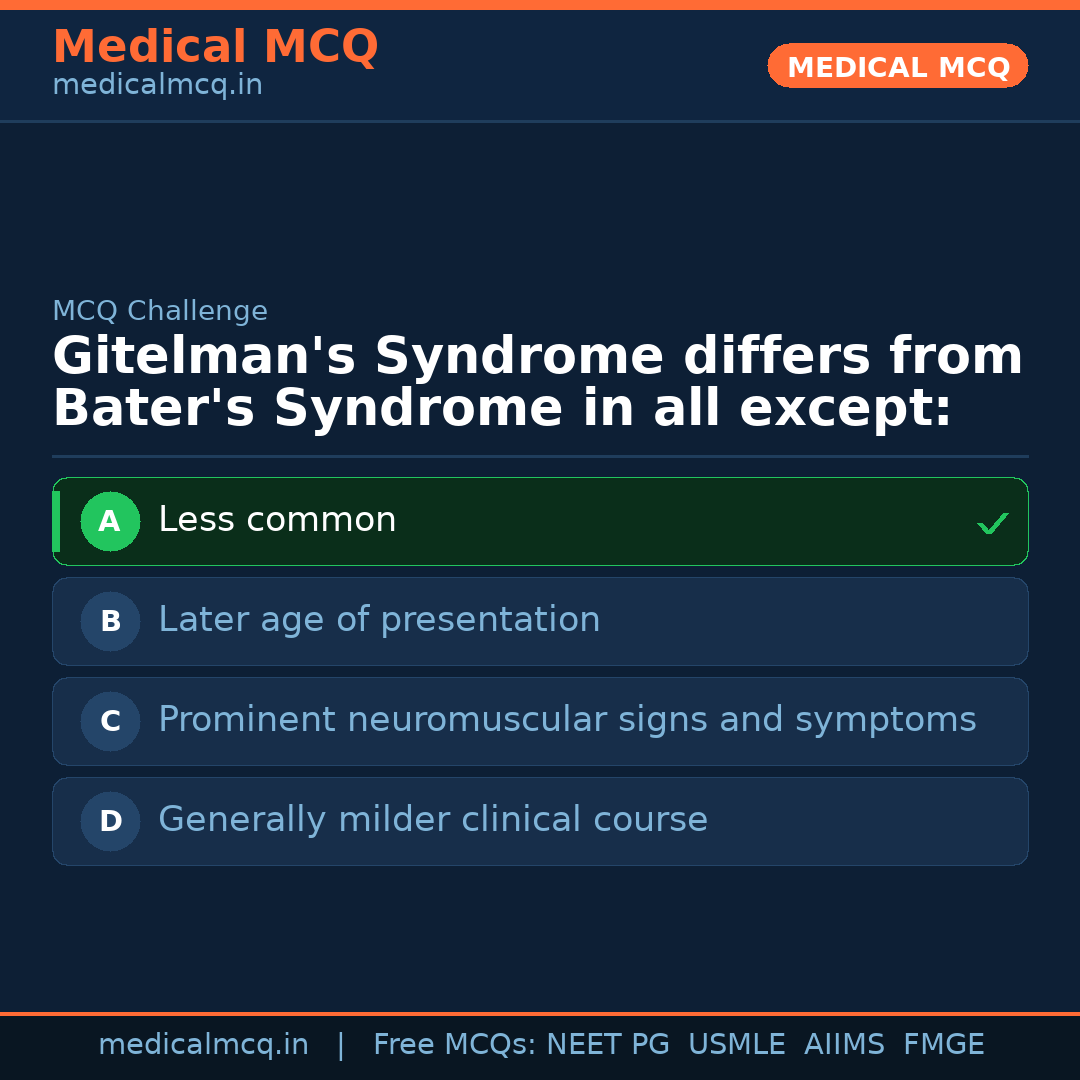 Medical MCQ
medicalmcq.in

MEDICAL MCQ

MCQ Challenge

Gitelman's Syndrome differs from Bater's Syndrome in all except:

A Less common ✓

B Later age of presentation

C Prominent neuromuscular signs and symptoms

D Generally milder clinical course

medicalmcq.in | Free MCQs: NEET PG USMLE AIIMS FMGE