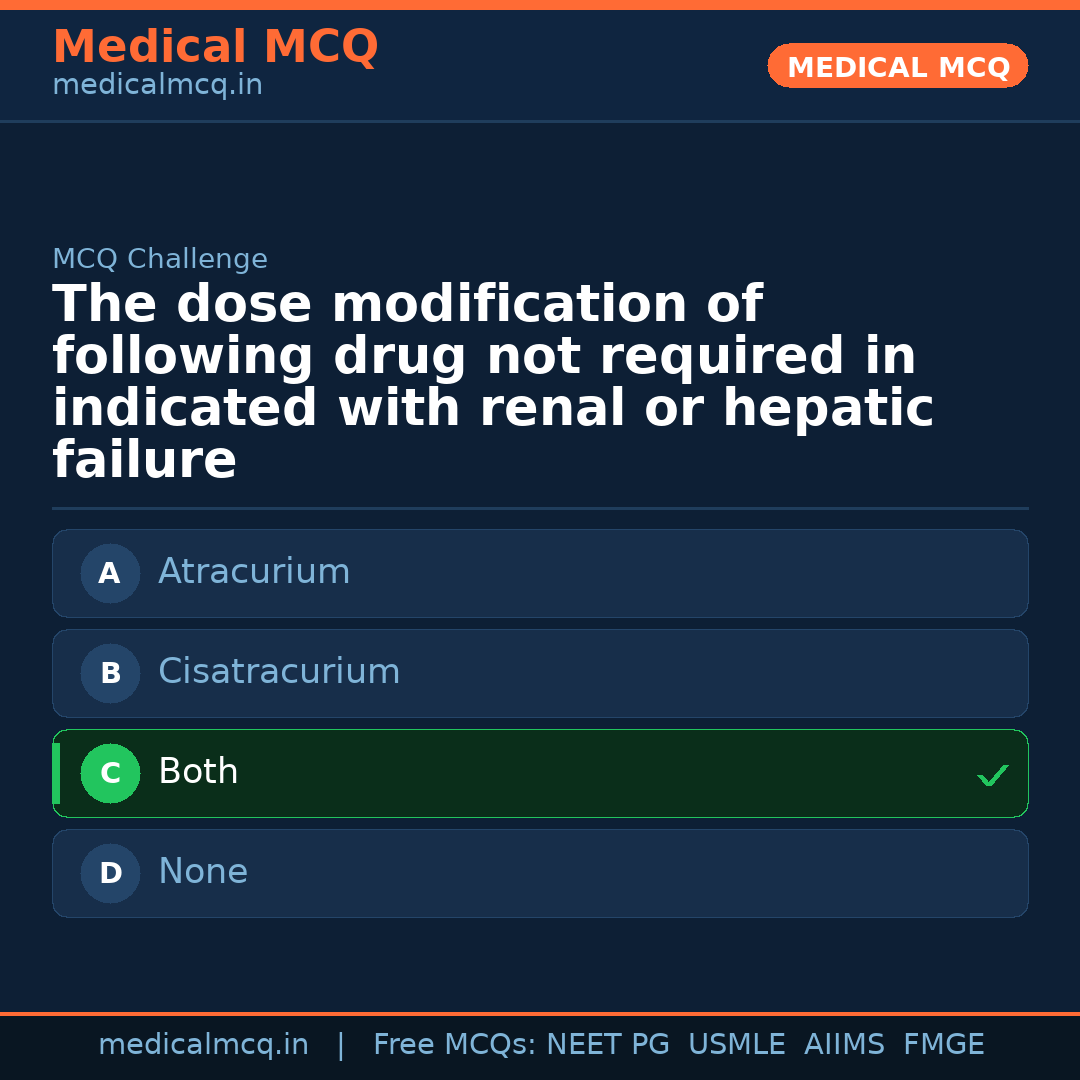 Medical MCQ
medicalmcq.in

MEDICAL MCQ

MCQ Challenge

The dose modification of following drug not required in indicated with renal or hepatic failure

A Atracurium

B Cisatracurium

C Both ✓

D None

medicalmcq.in | Free MCQs: NEET PG USMLE AIIMS FMGE