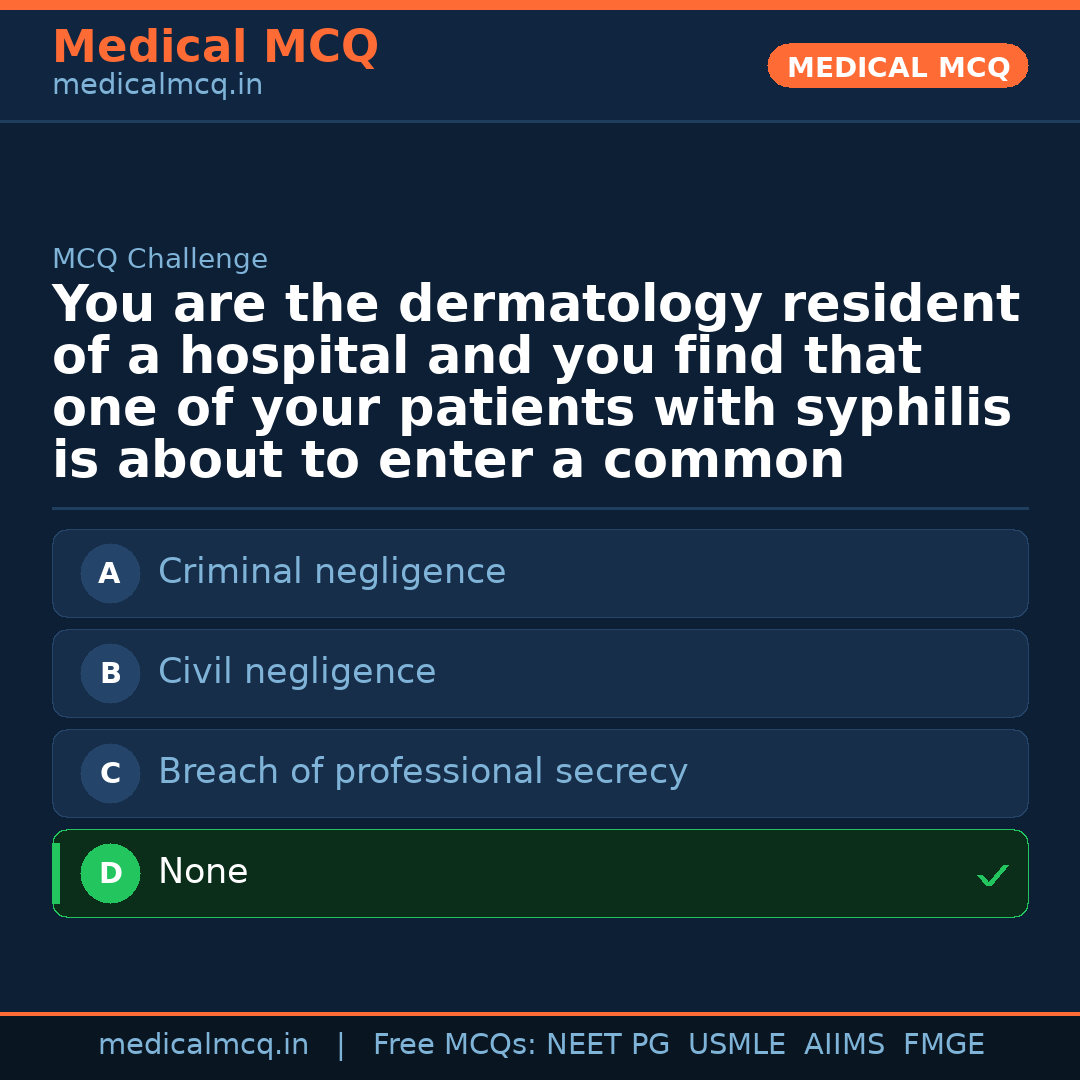 Medical MCQ
medicalmcq.in

MEDICAL MCQ

MCQ Challenge

You are the dermatology resident of a hospital and you find that one of your patients with syphilis is about to enter a common

A Criminal negligence

B Civil negligence

C Breach of professional secrecy

D None ✓

medicalmcq.in | Free MCQs: NEET PG USMLE AIIMS FMGE