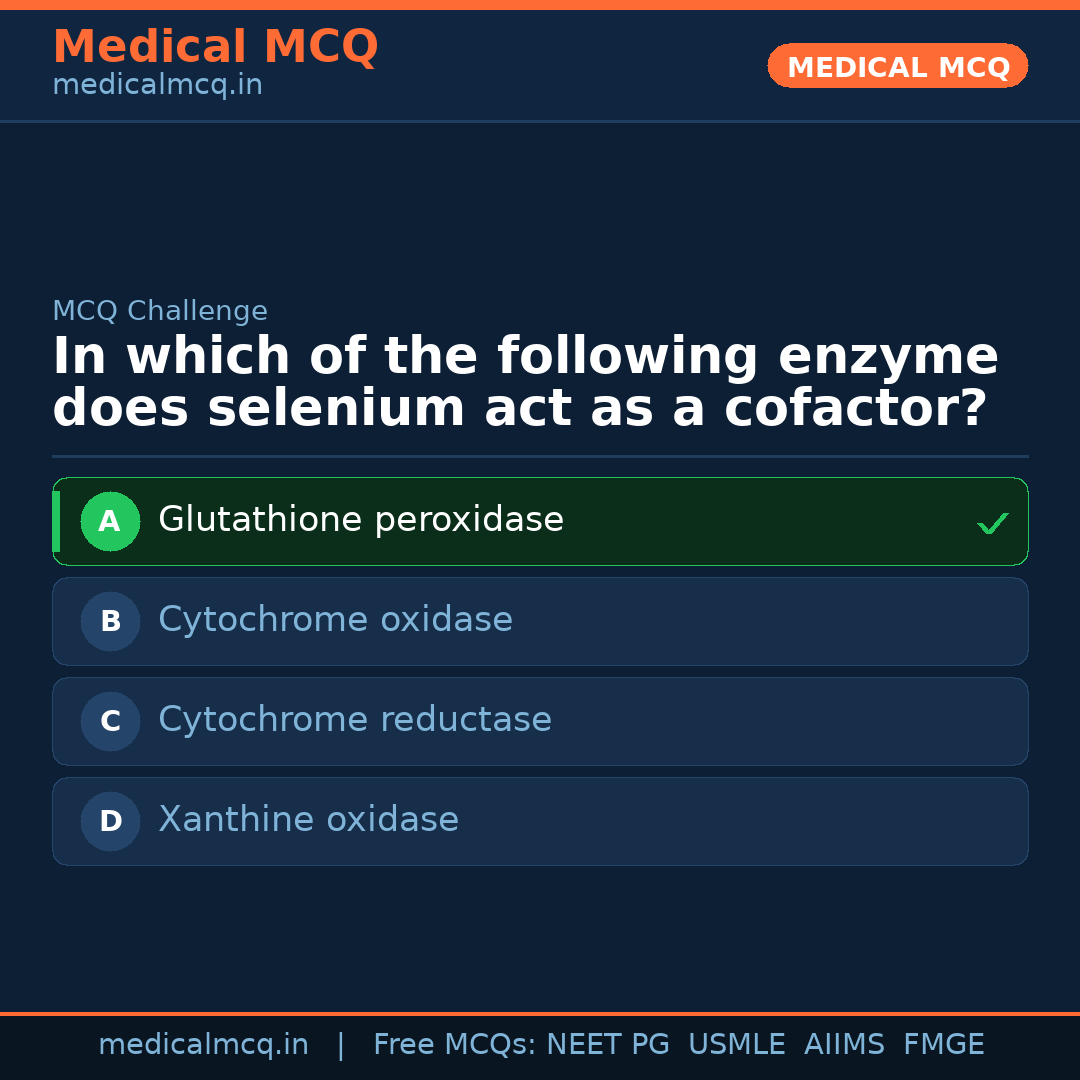 Medical MCQ
medicalmcq.in

MEDICAL MCQ

MCQ Challenge
In which of the following enzyme does selenium act as a cofactor?

A Glutathione peroxidase ✓
B Cytochrome oxidase
C Cytochrome reductase
D Xanthine oxidase

medicalmcq.in | Free MCQs: NEET PG USMLE AIIMS FMGE