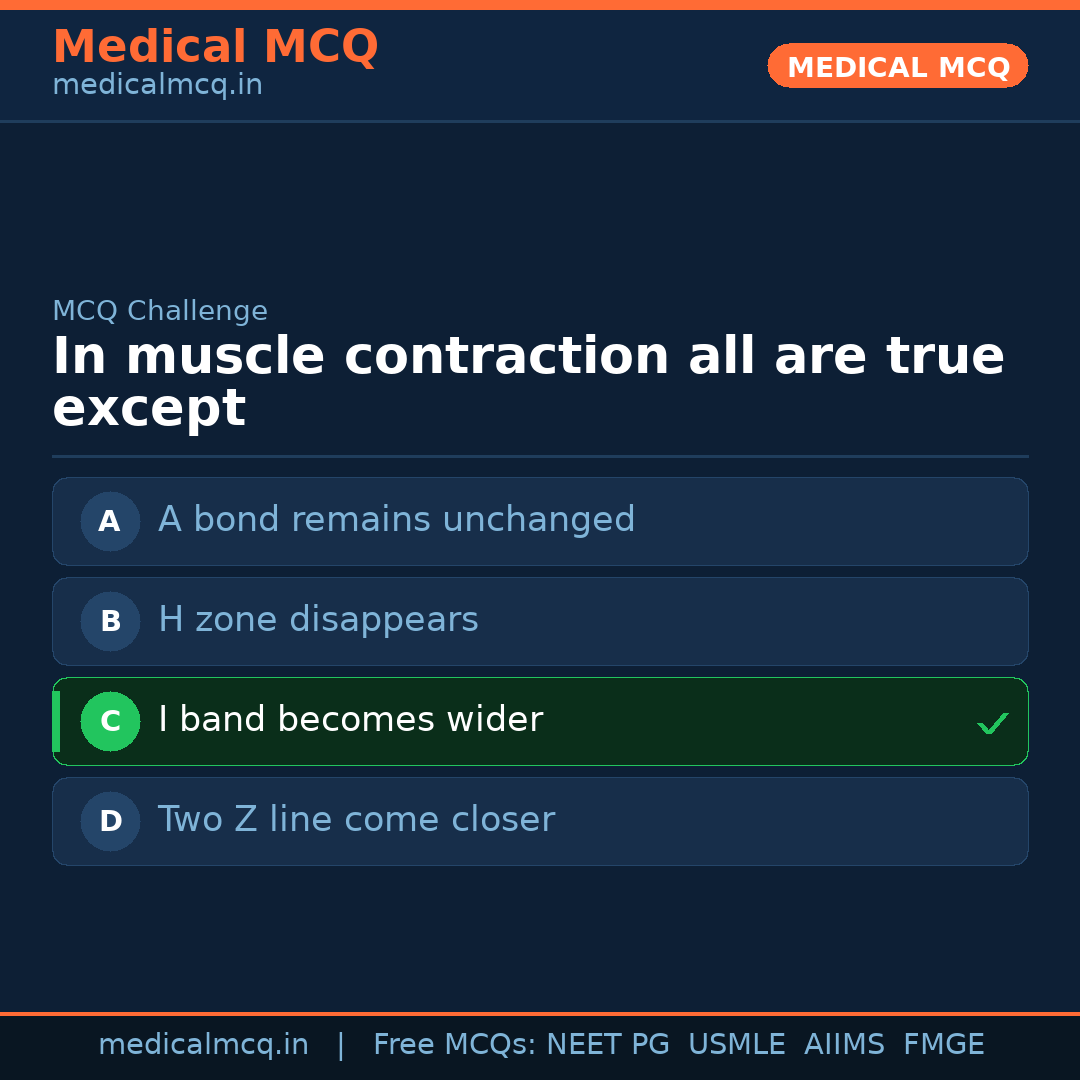 Medical MCQ
medicalmcq.in

MEDICAL MCQ

MCQ Challenge

In muscle contraction all are true except

A A bond remains unchanged

B H zone disappears

C I band becomes wider ✓

D Two Z line come closer

medicalmcq.in | Free MCQs: NEET PG USMLE AIIMS FMGE