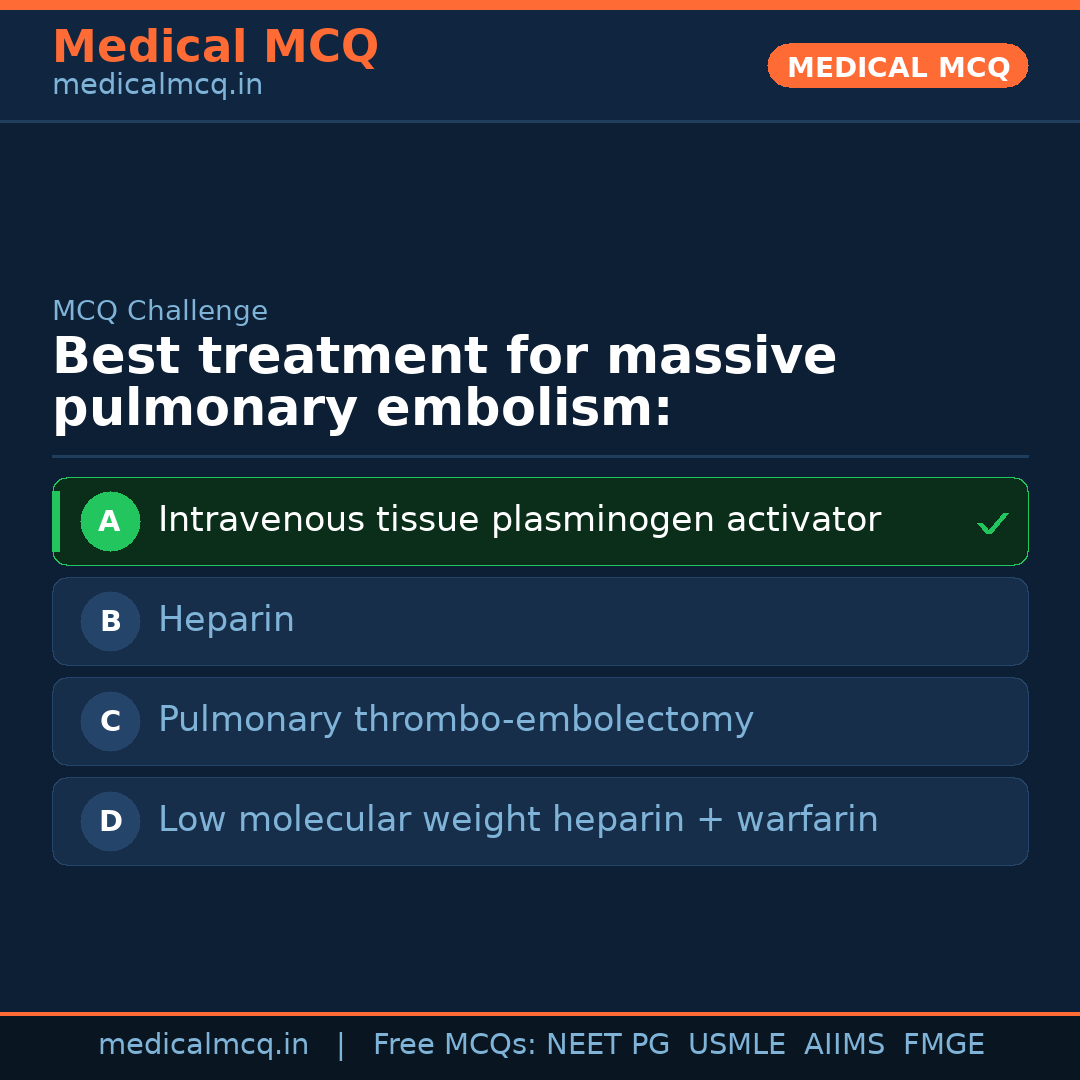 Medical MCQ
medicalmcq.in

MEDICAL MCQ

MCQ Challenge

Best treatment for massive pulmonary embolism:

A Intravenous tissue plasminogen activator ✓

B Heparin

C Pulmonary thrombo-embolectomy

D Low molecular weight heparin + warfarin

medicalmcq.in | Free MCQs: NEET PG USMLE AIIMS FMGE