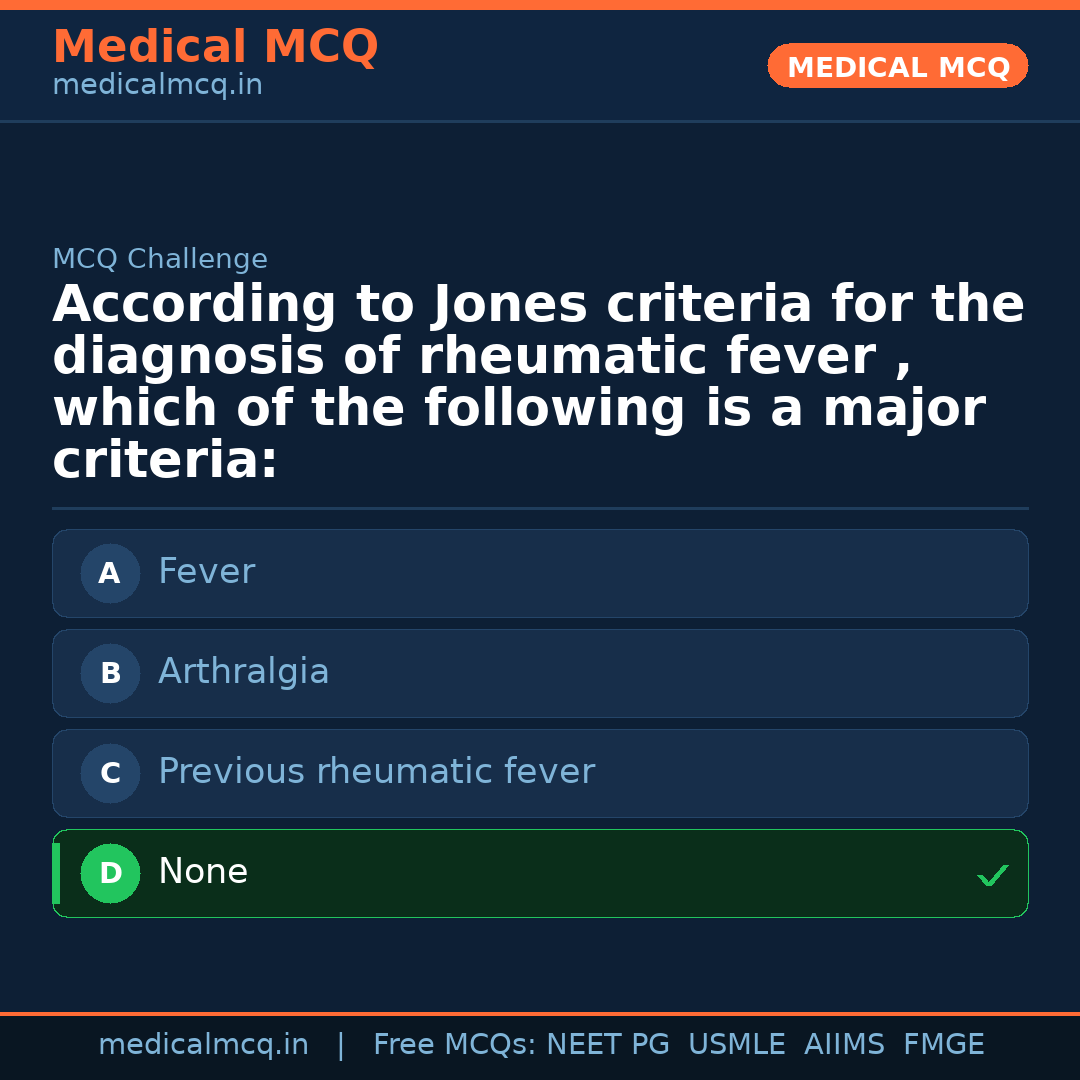 Medical MCQ
medicalmcq.in

MEDICAL MCQ

MCQ Challenge

According to Jones criteria for the diagnosis of rheumatic fever , which of the following is a major criteria:

A Fever

B Arthralgia

C Previous rheumatic fever

D None ✓

medicalmcq.in | Free MCQs: NEET PG USMLE AIIMS FMGE