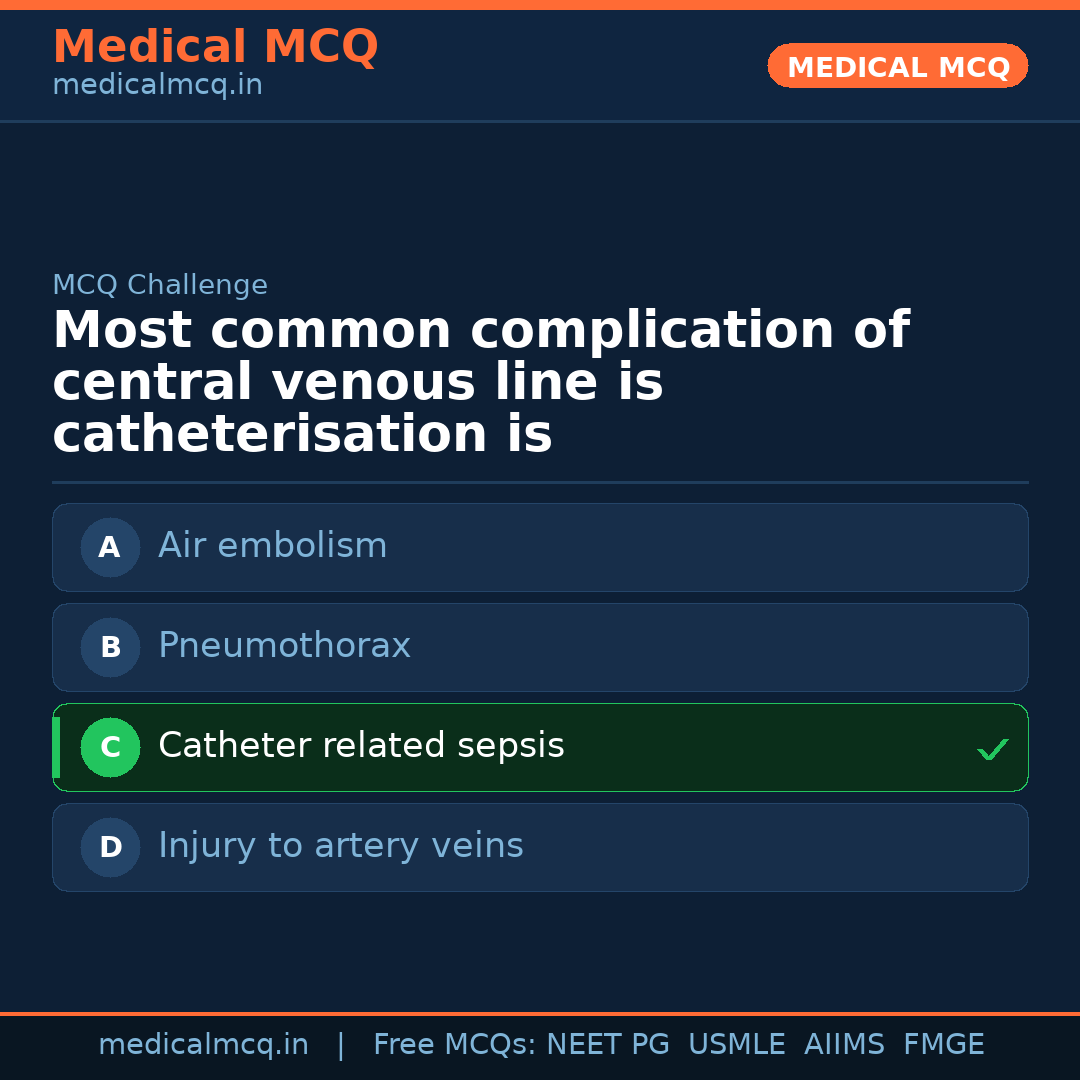 Medical MCQ
medicalmcq.in

MEDICAL MCQ

MCQ Challenge

Most common complication of central venous line is catheterisation is

A Air embolism

B Pneumothorax

C Catheter related sepsis ✓

D Injury to artery veins

medicalmcq.in | Free MCQs: NEET PG USMLE AIIMS FMGE