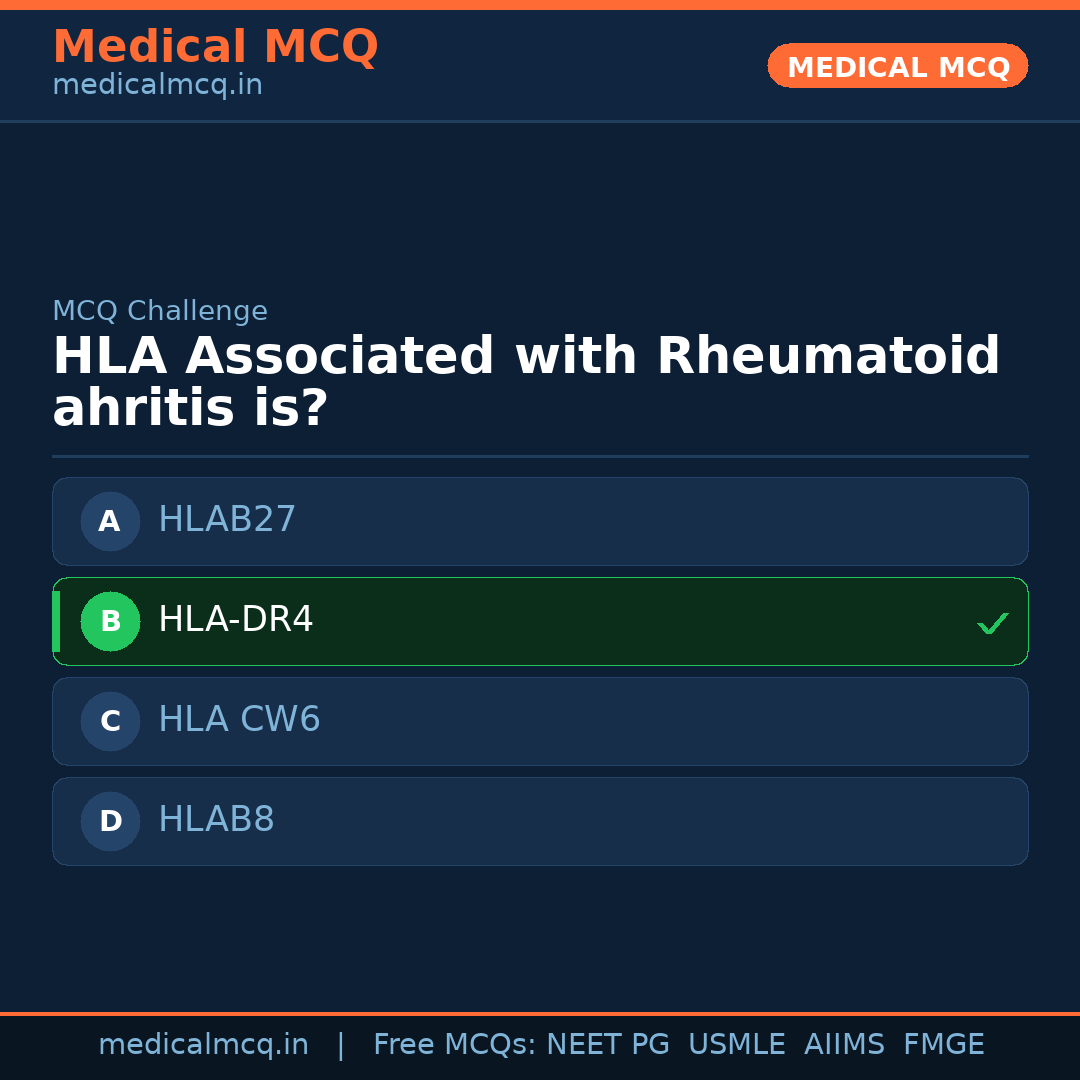 Medical MCQ
medicalmcq.in

MEDICAL MCQ

MCQ Challenge

HLA Associated with Rheumatoid ahritis is?

A HLAB27

B HLA-DR4 ✓

C HLA CW6

D HLAB8

medicalmcq.in | Free MCQs: NEET PG USMLE AIIMS FMGE