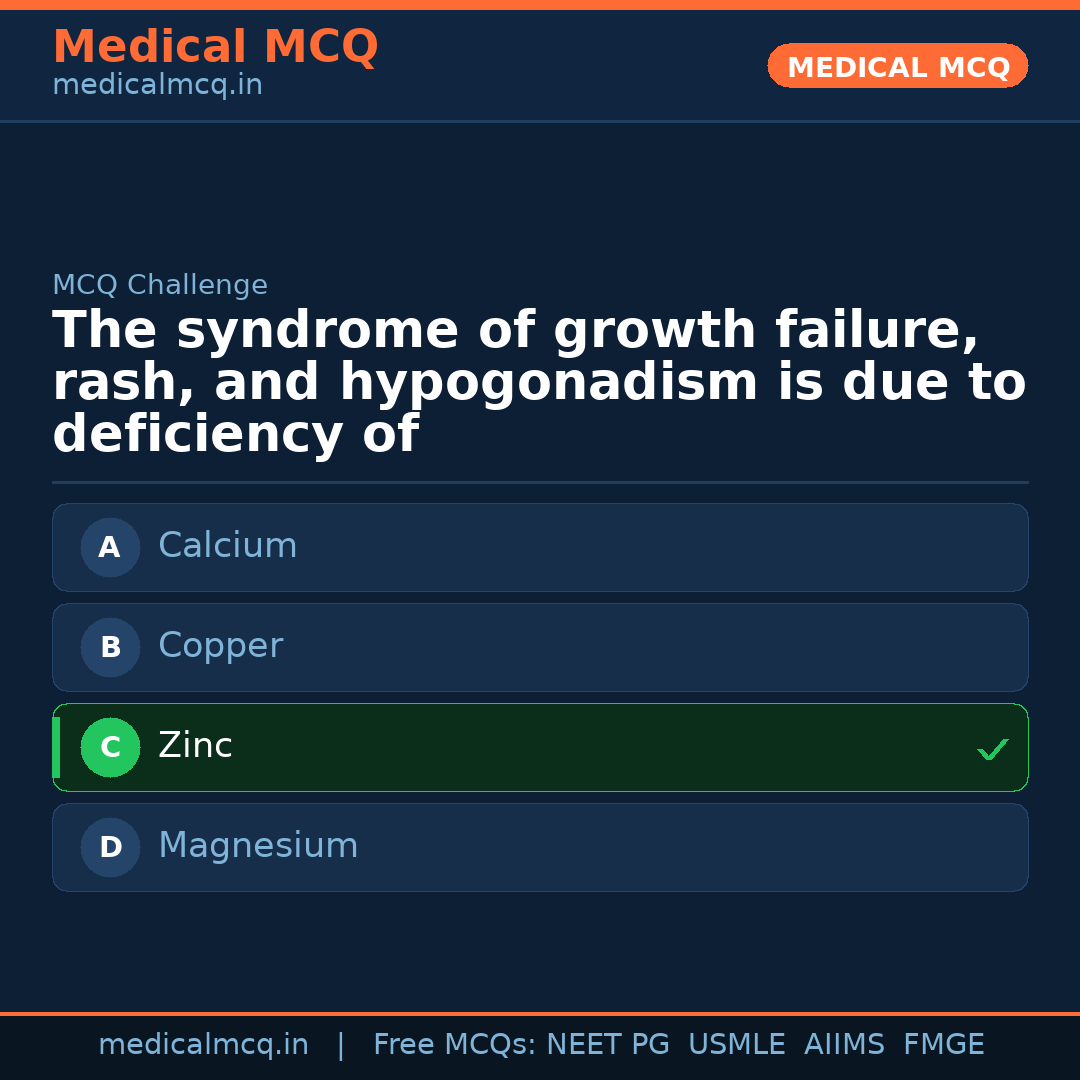 Medical MCQ
medicalmcq.in

MEDICAL MCQ

MCQ Challenge

The syndrome of growth failure, rash, and hypogonadism is due to deficiency of

A Calcium

B Copper

C Zinc ✓

D Magnesium

medicalmcq.in | Free MCQs: NEET PG USMLE AIIMS FMGE