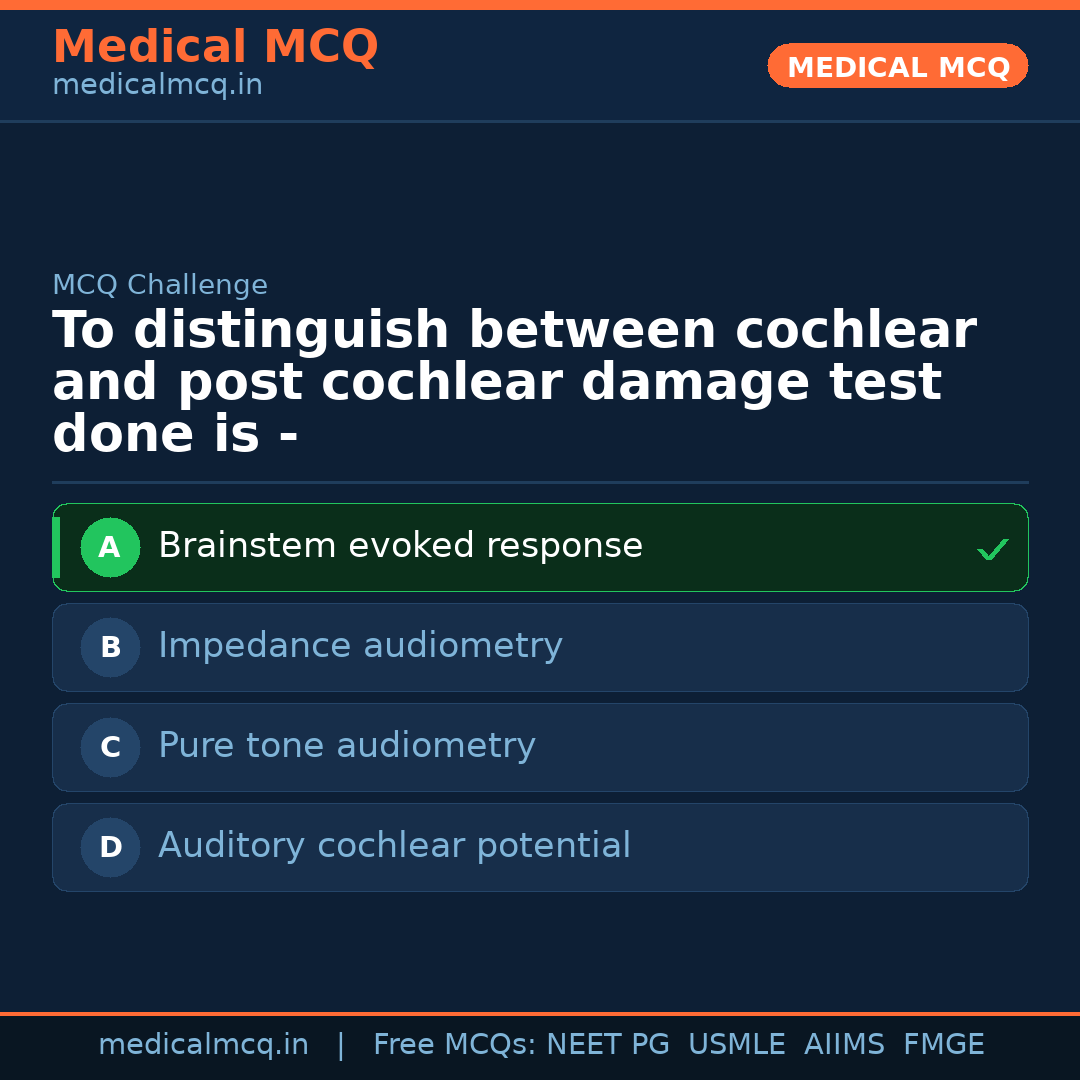 Medical MCQ
medicalmcq.in

MEDICAL MCQ

MCQ Challenge

To distinguish between cochlear and post cochlear damage test done is -

A Brainstem evoked response ✓

B Impedance audiometry

C Pure tone audiometry

D Auditory cochlear potential

medicalmcq.in | Free MCQs: NEET PG USMLE AIIMS FMGE