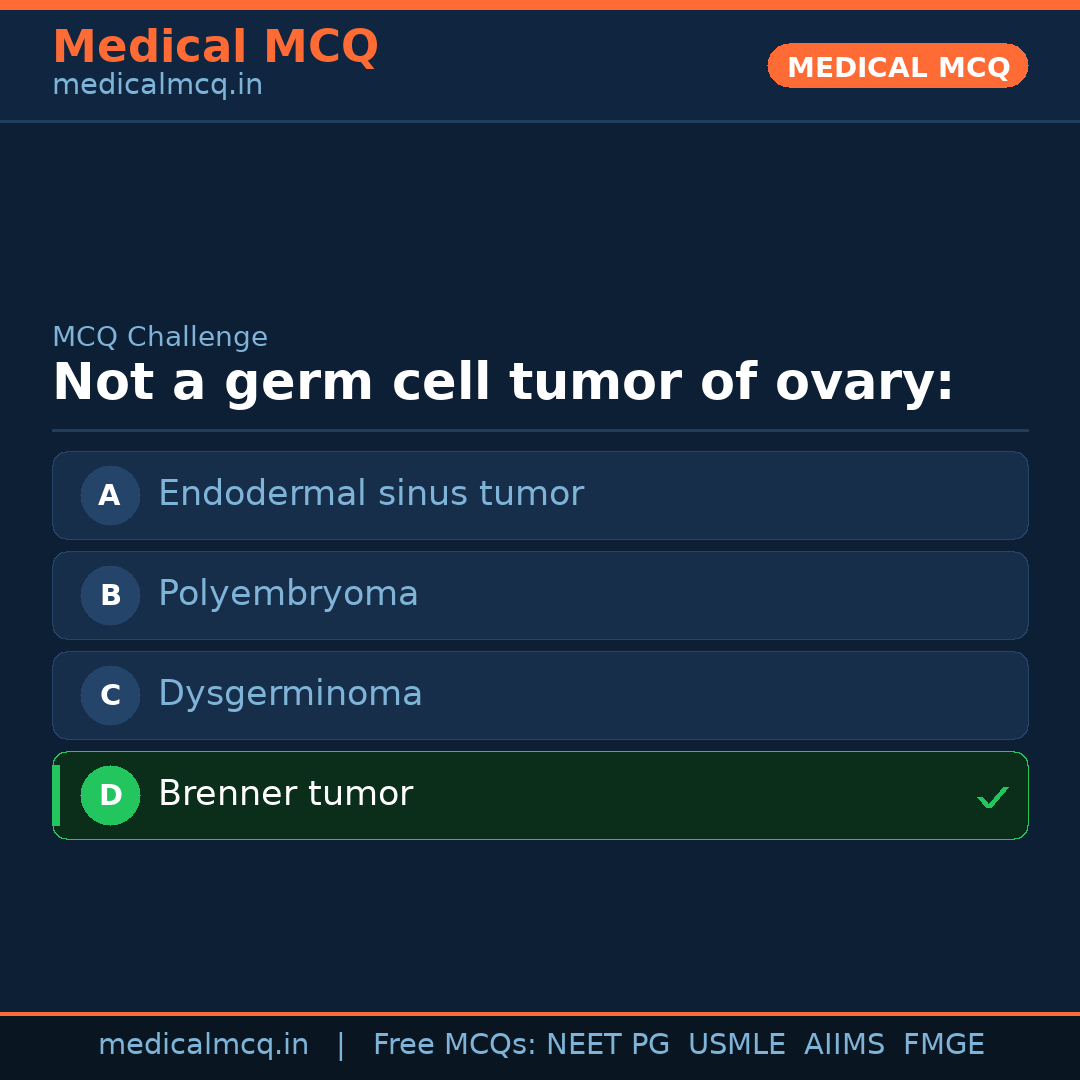 Medical MCQ
medicalmcq.in

MEDICAL MCQ

MCQ Challenge
Not a germ cell tumor of ovary:

A Endodermal sinus tumor
B Polyembryoma
C Dysgerminoma
D Brenner tumor ✓

medicalmcq.in | Free MCQs: NEET PG USMLE AIIMS FMGE