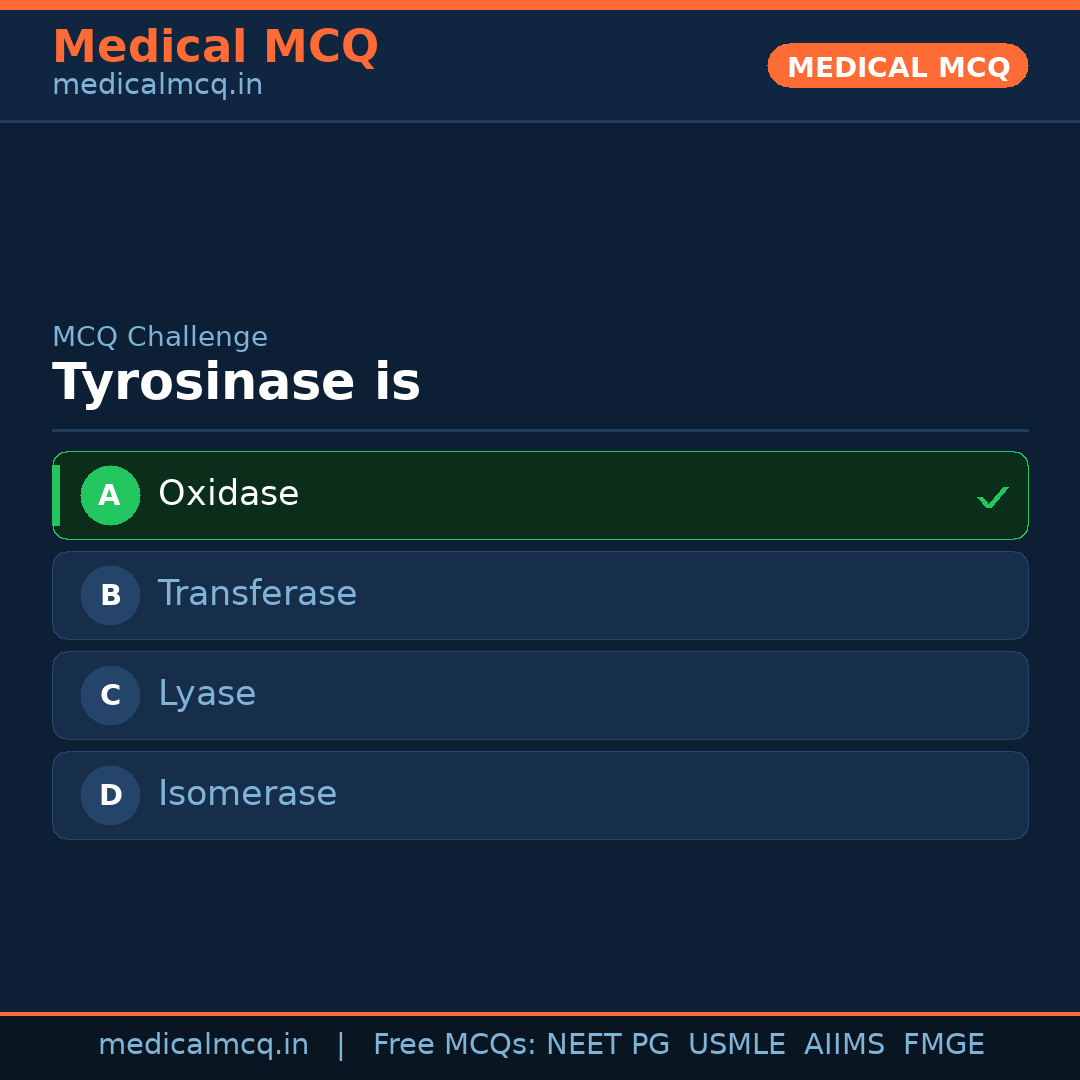 Medical MCQ
medicalmcq.in

MEDICAL MCQ

MCQ Challenge
Tyrosinase is

A Oxidase ✓

B Transferase

C Lyase

D Isomerase

medicalmcq.in | Free MCQs: NEET PG USMLE AIIMS FMGE