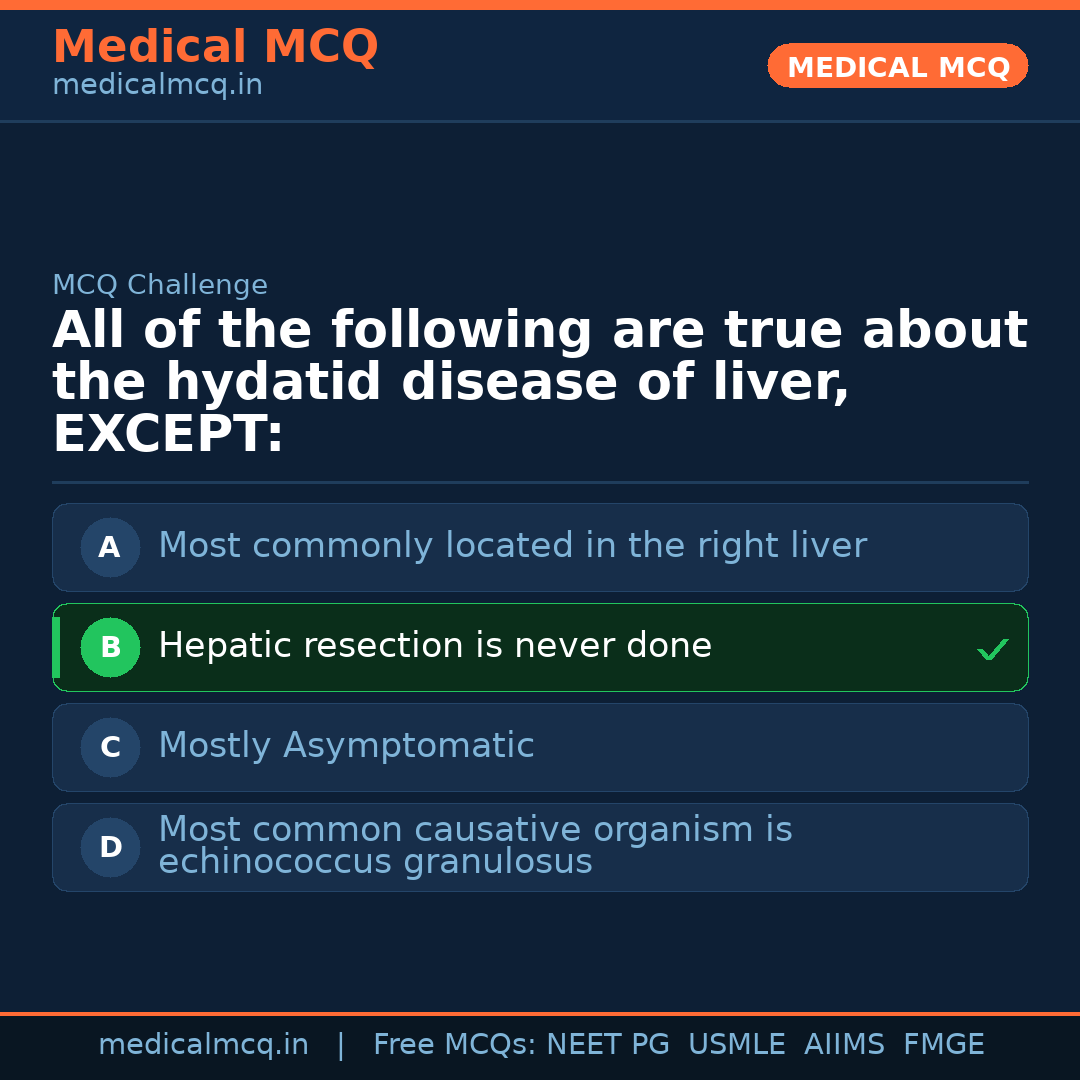 Medical MCQ
medicalmcq.in

MEDICAL MCQ

MCQ Challenge

All of the following are true about the hydatid disease of liver, EXCEPT:

A Most commonly located in the right liver

B Hepatic resection is never done ✓

C Mostly Asymptomatic

D Most common causative organism is echinococcus granulosus

medicalmcq.in | Free MCQs: NEET PG USMLE AIIMS FMGE