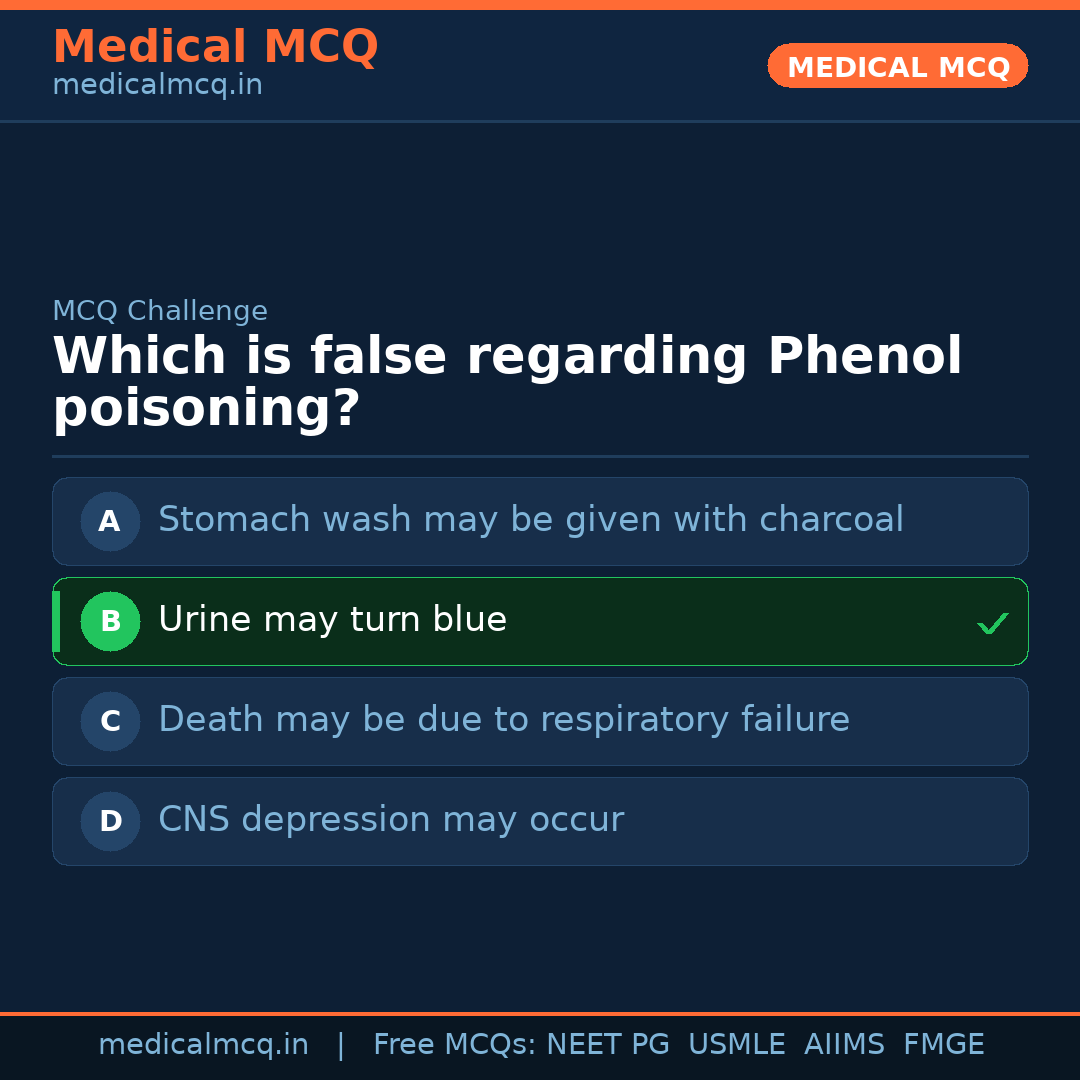 Medical MCQ
medicalmcq.in

MEDICAL MCQ

MCQ Challenge

Which is false regarding Phenol poisoning?

A Stomach wash may be given with charcoal

B Urine may turn blue ✓

C Death may be due to respiratory failure

D CNS depression may occur

medicalmcq.in | Free MCQs: NEET PG USMLE AIIMS FMGE