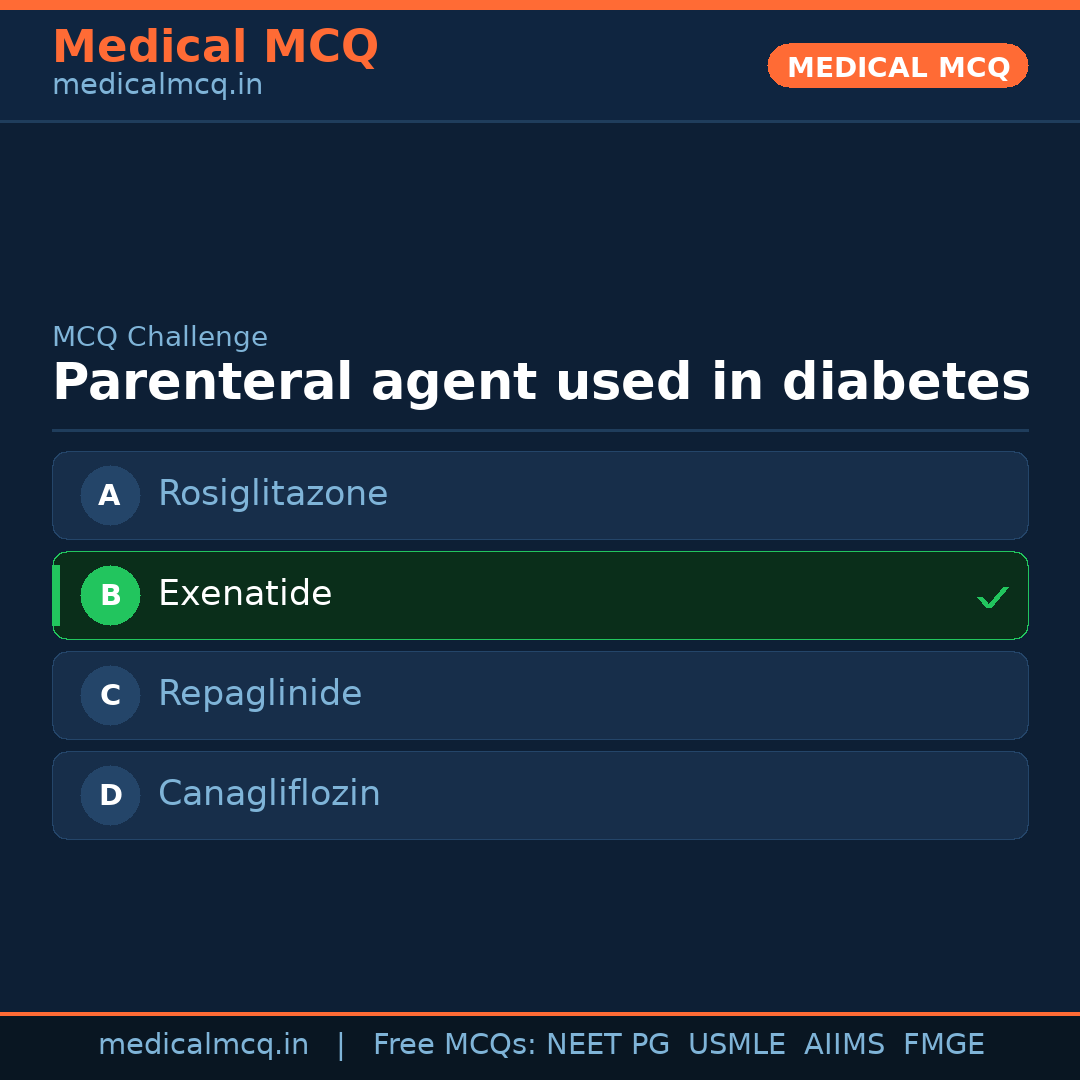 Medical MCQ
medicalmcq.in

MEDICAL MCQ

MCQ Challenge

Parenteral agent used in diabetes

A Rosiglitazone

B Exenatide ✓

C Repaglinide

D Canagliflozin

medicalmcq.in | Free MCQs: NEET PG USMLE AIIMS FMGE