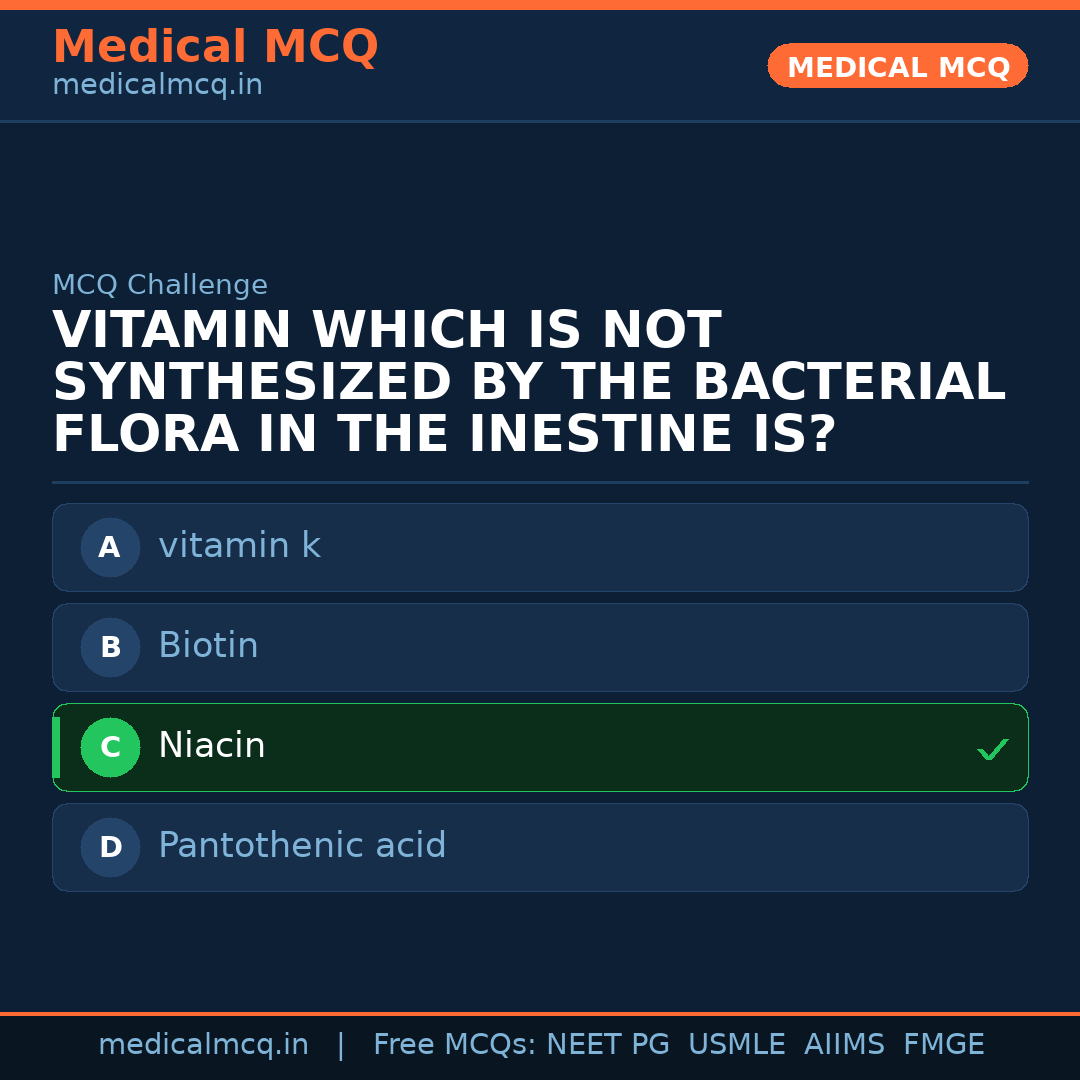 Medical MCQ
medicalmcq.in

MEDICAL MCQ

MCQ Challenge

VITAMIN WHICH IS NOT SYNTHESIZED BY THE BACTERIAL FLORA IN THE INESTINE IS?

A vitamin k

B Biotin

C Niacin ✓

D Pantothenic acid

medicalmcq.in | Free MCQs: NEET PG USMLE AIIMS FMGE