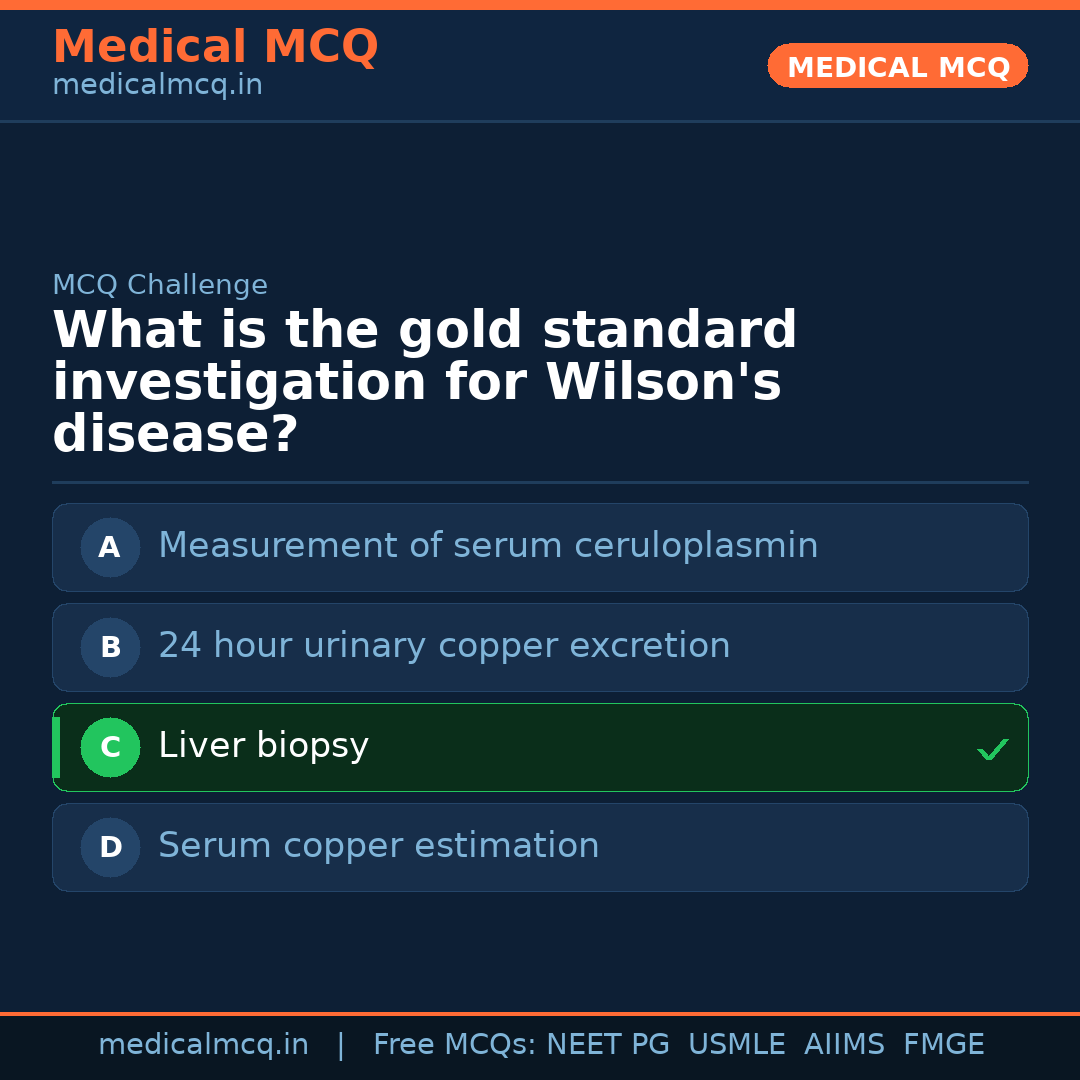 Medical MCQ
medicalmcq.in

MEDICAL MCQ

MCQ Challenge

What is the gold standard investigation for Wilson's disease?

A Measurement of serum ceruloplasmin

B 24 hour urinary copper excretion

C Liver biopsy ✓

D Serum copper estimation

medicalmcq.in | Free MCQs: NEET PG USMLE AIIMS FMGE