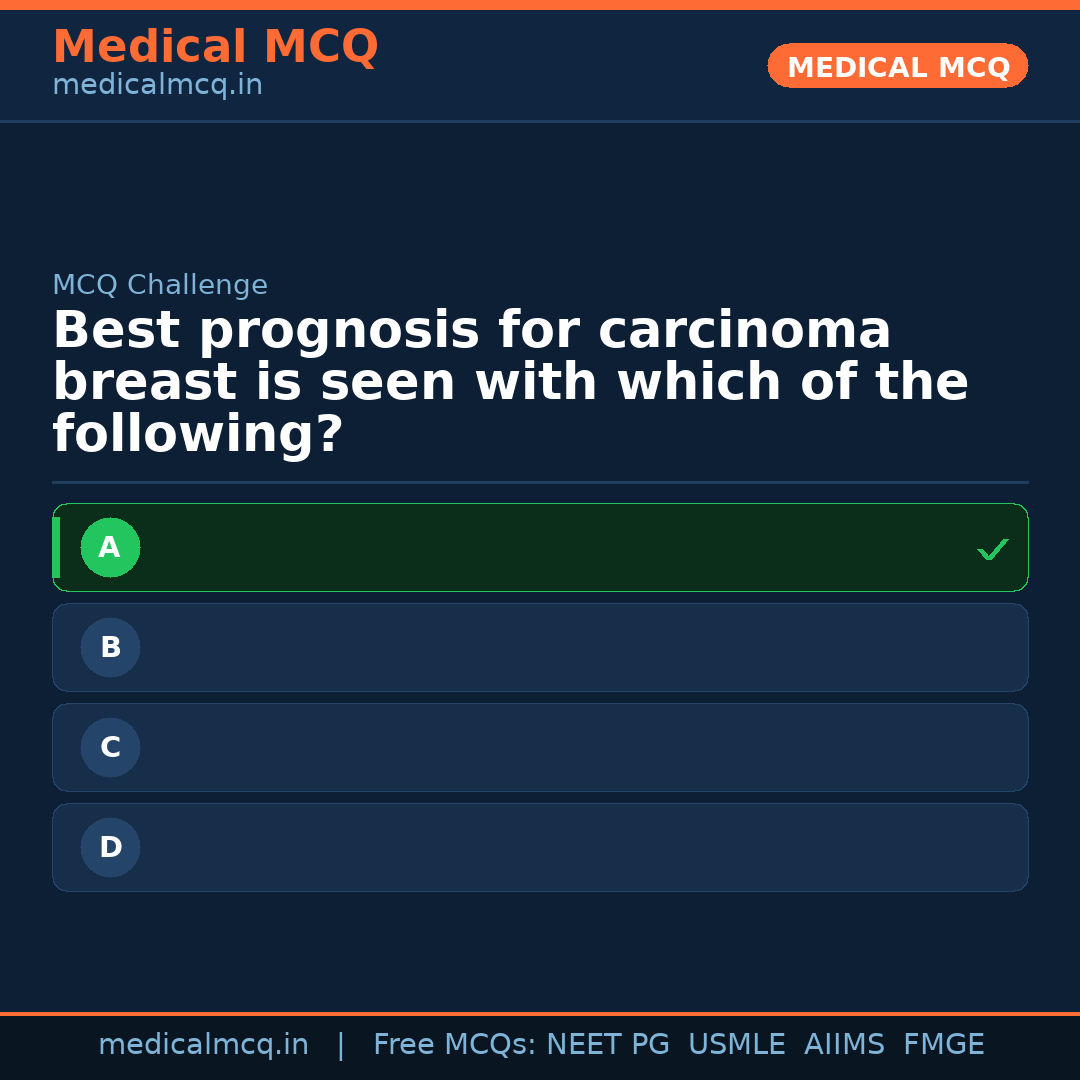 Medical MCQ
medicalmcq.in

MEDICAL MCQ

MCQ Challenge

Best prognosis for carcinoma breast is seen with which of the following?

A

B

C

D

medicalmcq.in | Free MCQs: NEET PG USMLE AIIMS FMGE