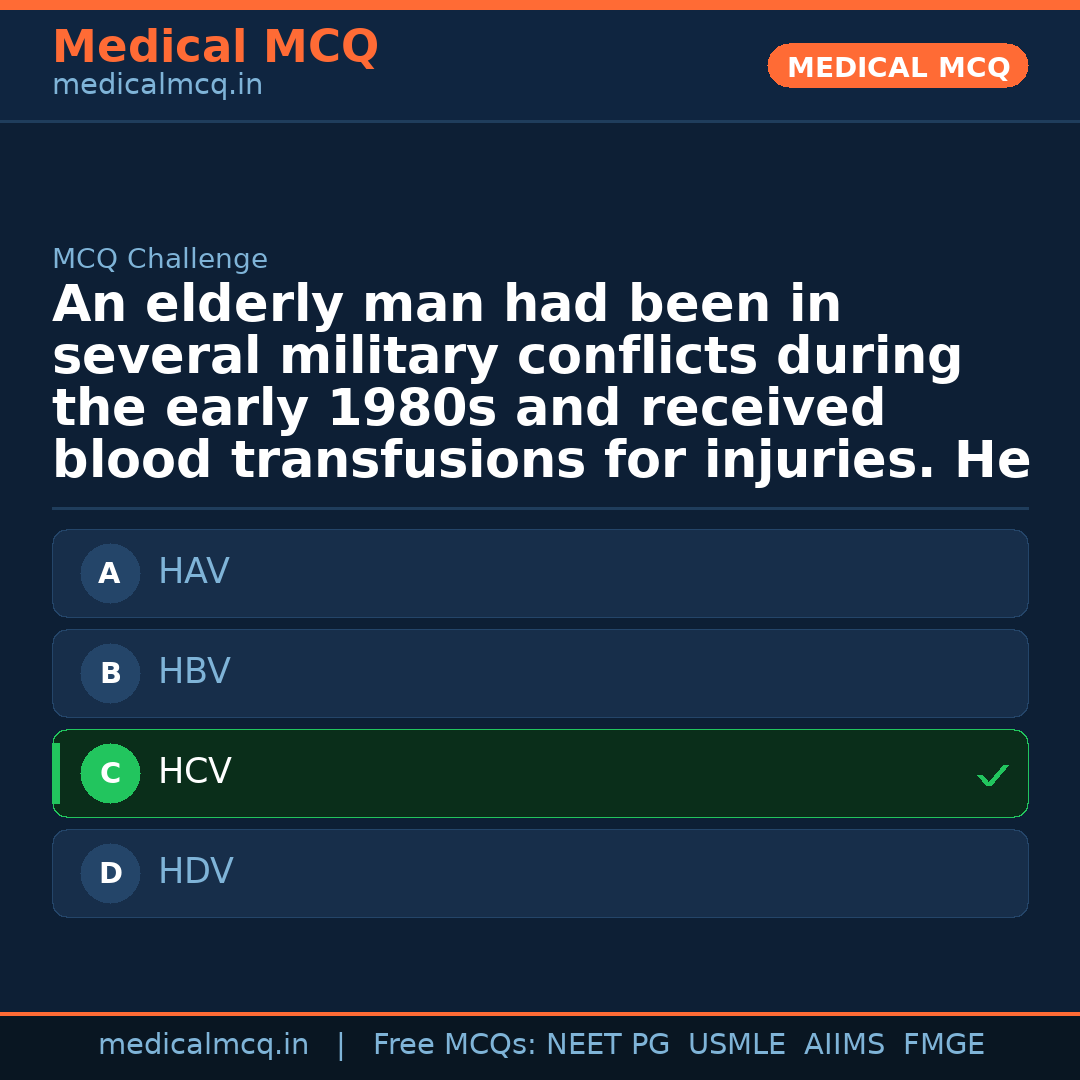 Medical MCQ
medicalmcq.in

MEDICAL MCQ

MCQ Challenge

An elderly man had been in several military conflicts during the early 1980s and received blood transfusions for injuries. He

A HAV

B HBV

C HCV ✓

D HDV

medicalmcq.in | Free MCQs: NEET PG USMLE AIIMS FMGE