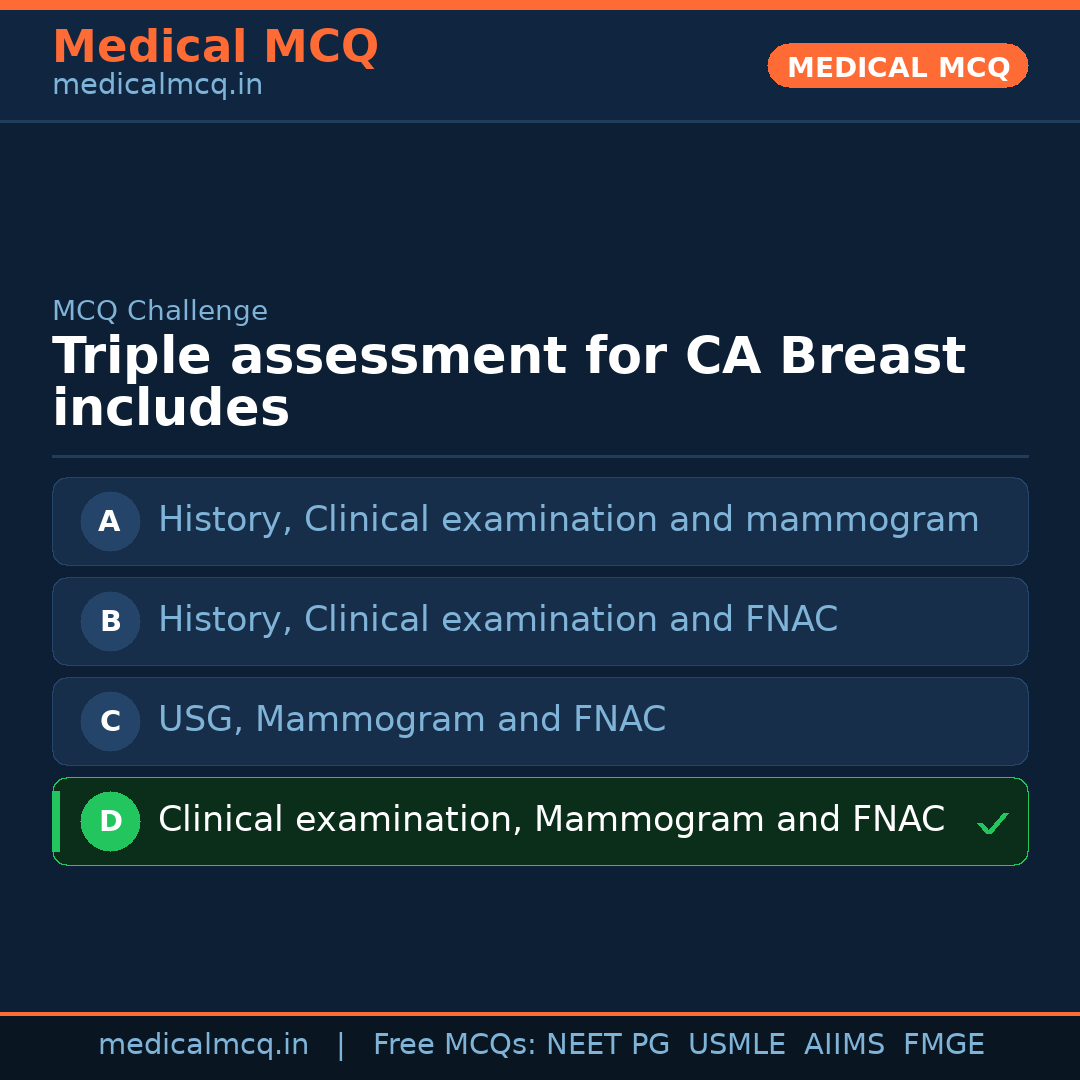 Medical MCQ
medicalmcq.in

MEDICAL MCQ

MCQ Challenge

Triple assessment for CA Breast includes

A History, Clinical examination and mammogram

B History, Clinical examination and FNAC

C USG, Mammogram and FNAC

D Clinical examination, Mammogram and FNAC ✓

medicalmcq.in | Free MCQs: NEET PG USMLE AIIMS FMGE